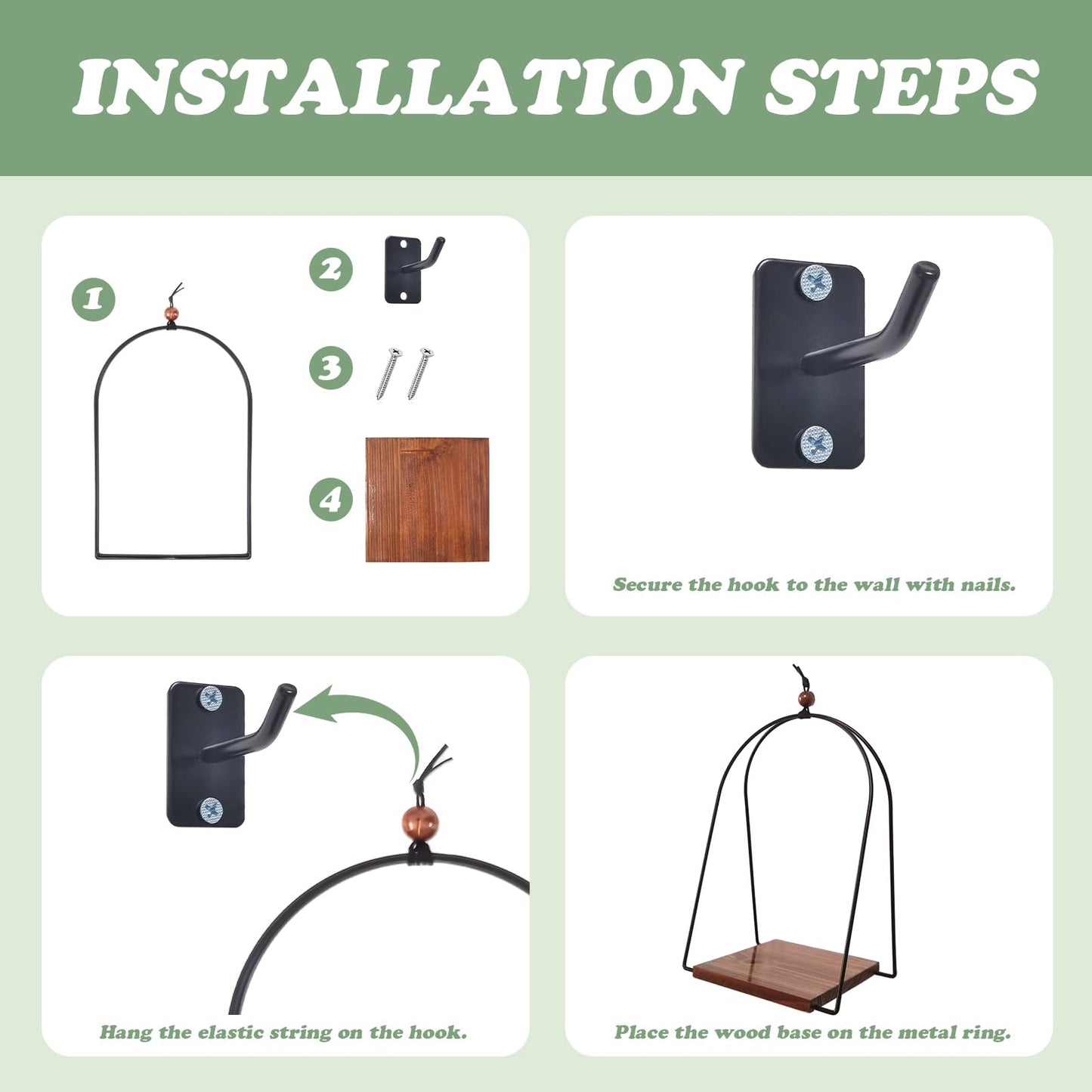 INSTALLATION STEPS

1

2

3

4

Secure the hook to the wall with nails.

Hang the elastic string on the hook.

Place the wood base on the metal ring.