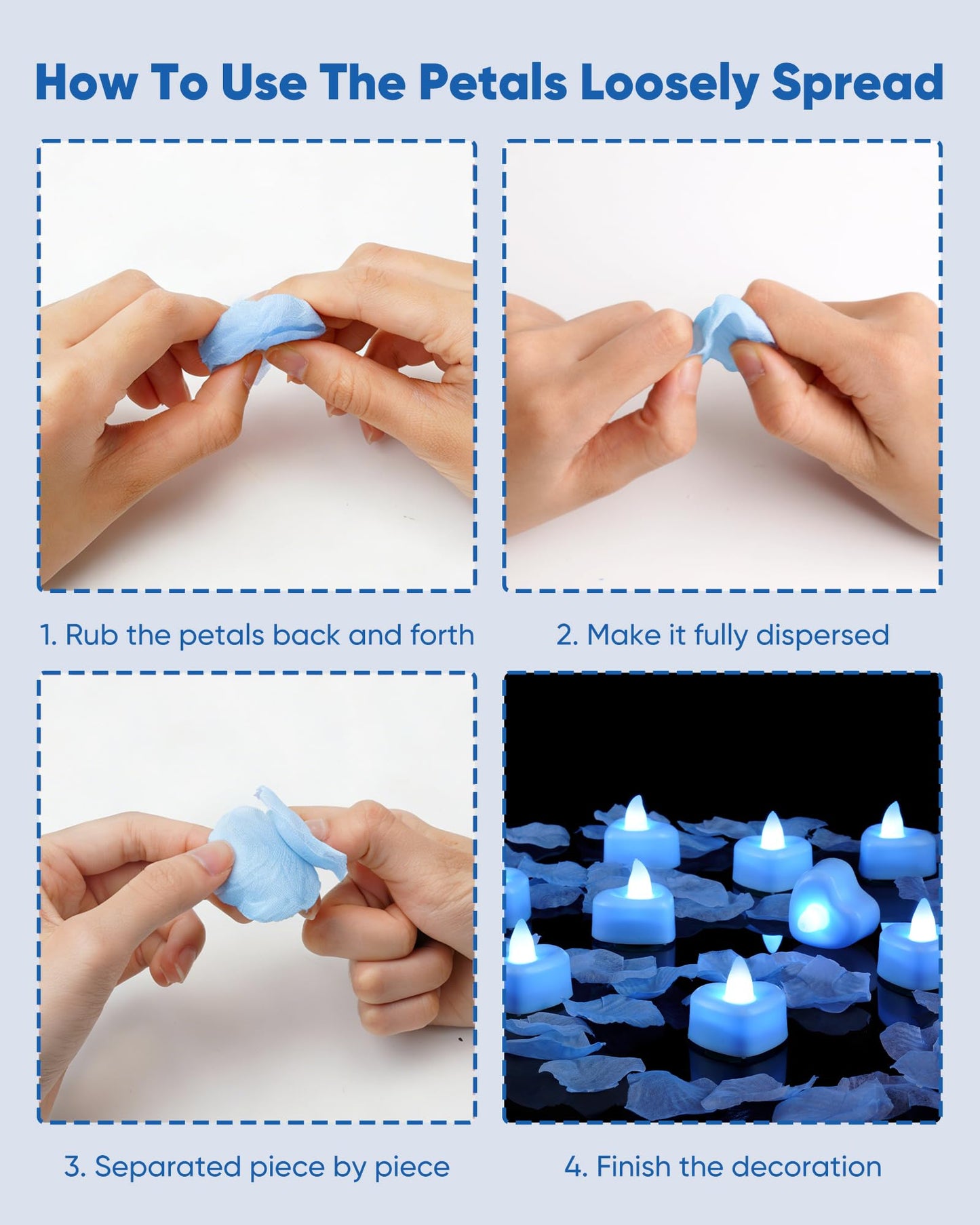 How To Use The Petals Loosely Spread

1. Rub the petals back and forth

2. Make it fully dispersed

3. Separated piece by piece

4. Finish the decoration