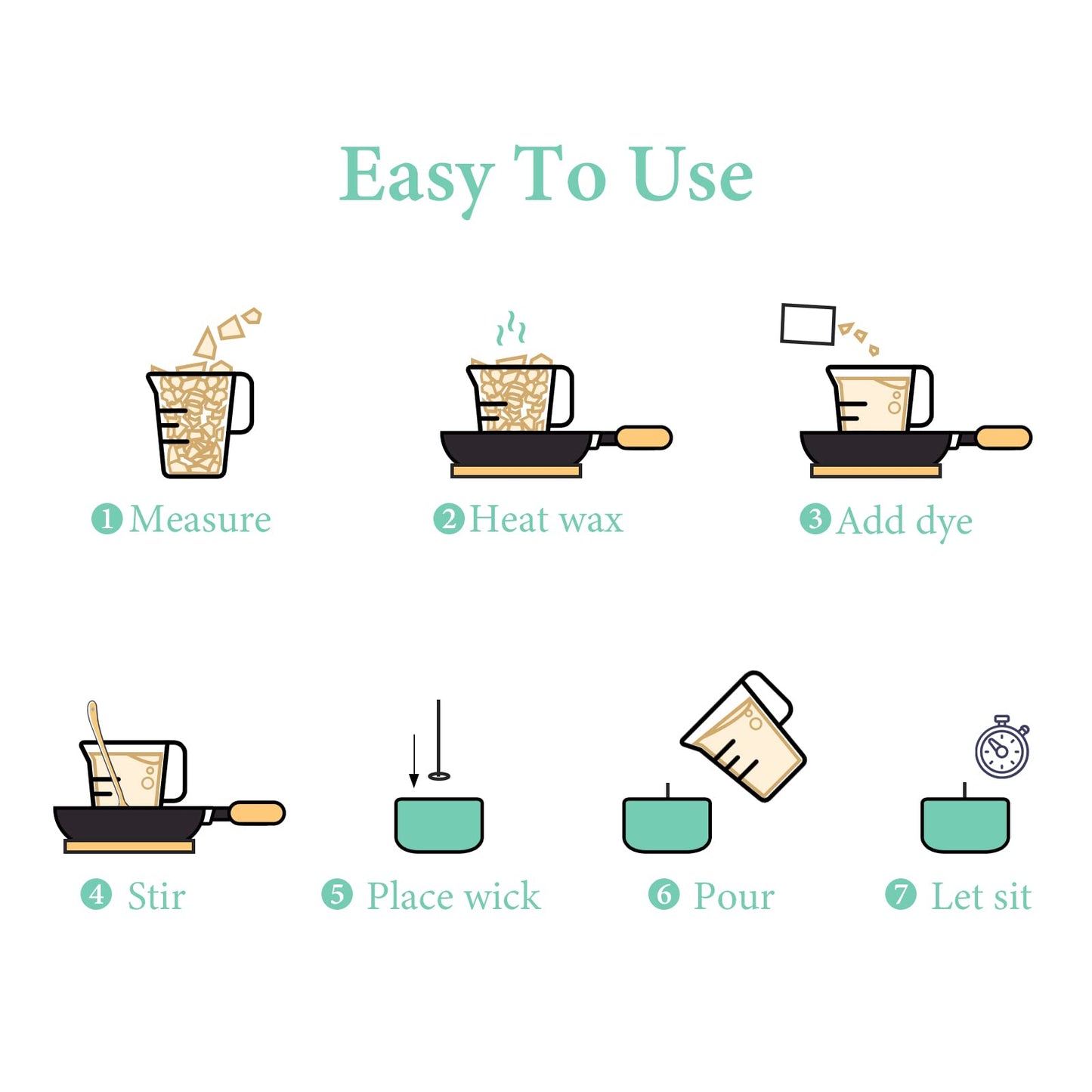 Easy To Use

1 Measure

2 Heat wax

3 Add dye

4 Stir

5 Place wick

6 Pour

7 Let sit