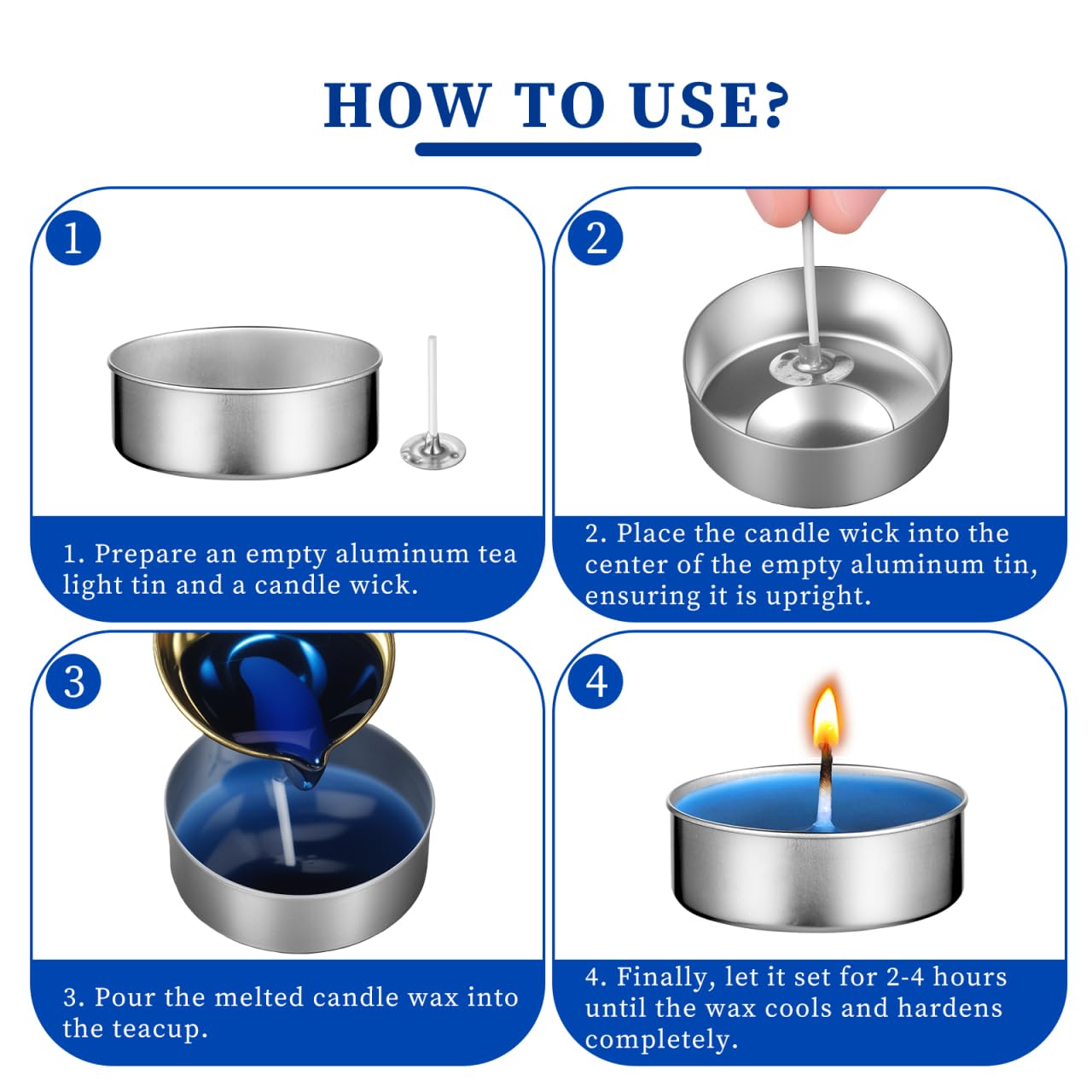 HOW TO USE?

1

1. Prepare an empty aluminum tea light tin and a candle wick.

2

2. Place the candle wick into the center of the empty aluminum tin, ensuring it is upright.

3

3. Pour the melted candle wax into the teacup.

4

4. Finally, let it set for 2-4 hours until the wax cools and hardens completely.