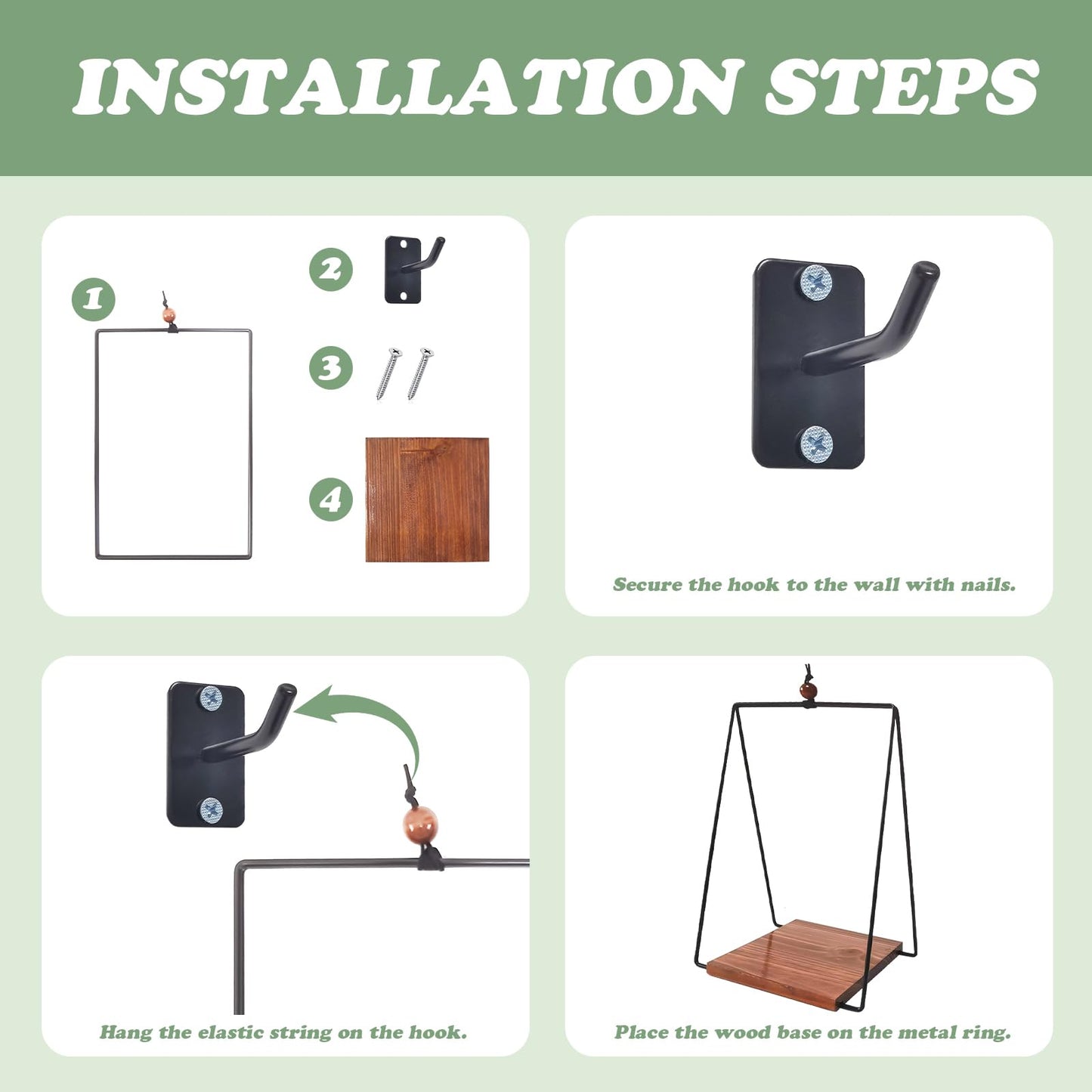 INSTALLATION STEPS

1

2

3

4

Secure the hook to the wall with nails.

Hang the elastic string on the hook.

Place the wood base on the metal ring.