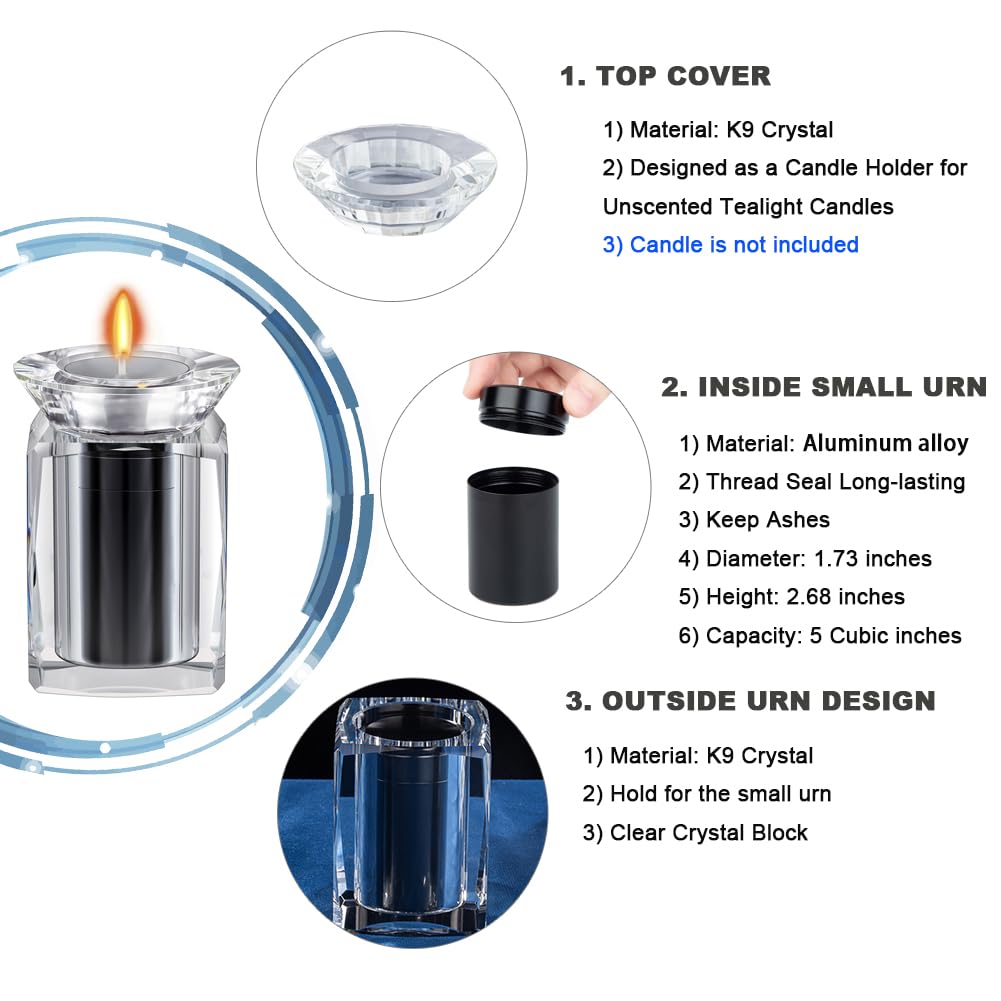 1. TOP COVER

1) Material: K9 Crystal
2) Designed as a Candle Holder for Unscented Tealight Candles
3) Candle is not included

2. INSIDE SMALL URN

1) Material: Aluminum alloy
2) Thread Seal Long-lasting
3) Keep Ashes
4) Diameter: 1.73 inches
5) Height: 2.68 inches
6) Capacity: 5 Cubic inches

3. OUTSIDE URN DESIGN

1) Material: K9 Crystal
2) Hold for the small urn
3) Clear Crystal Block