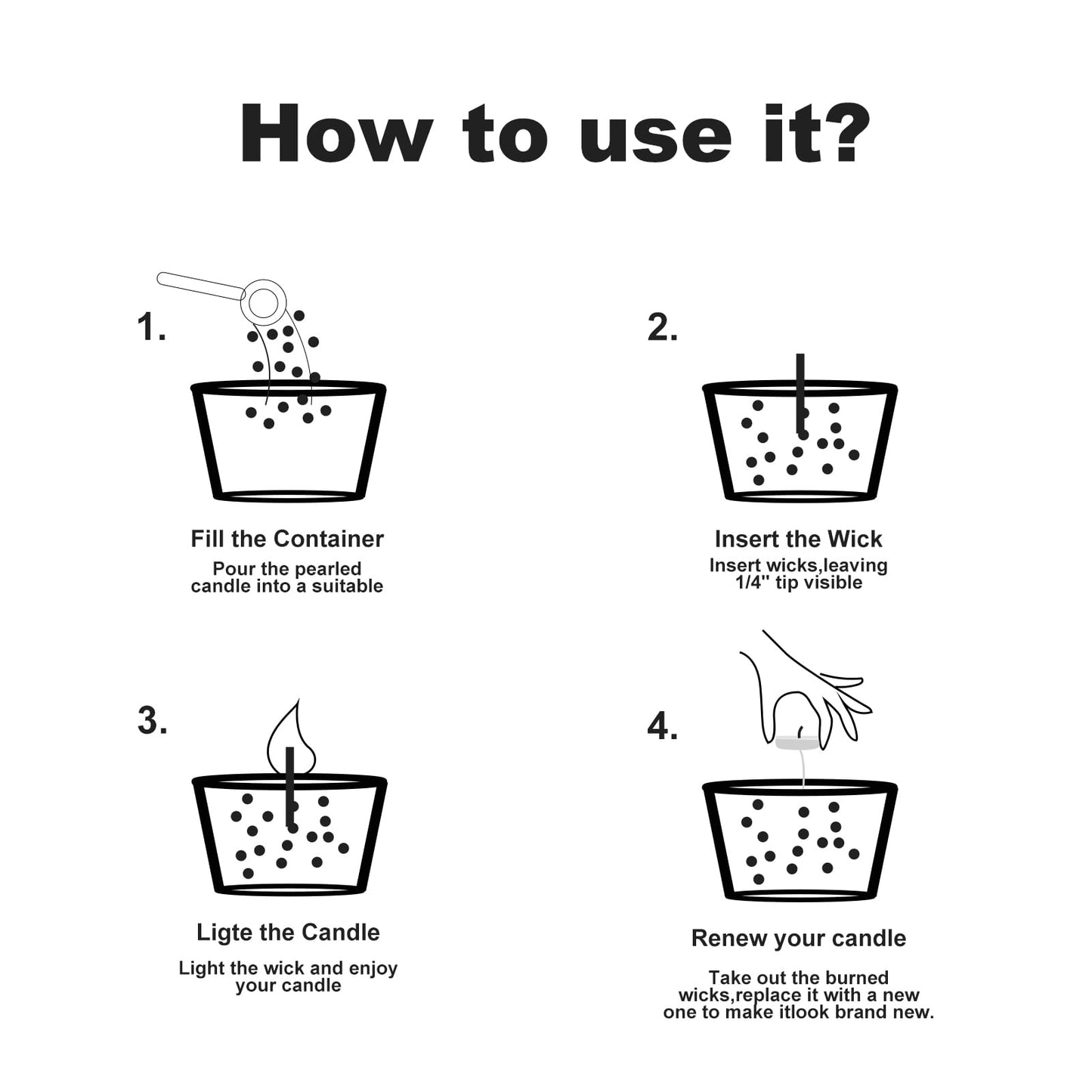 How to use it?

1.

Fill the Container

Pour the pearled candle into a suitable

2.

Insert the Wick

Insert wicks,leaving 1/4'' tip visible

3.

Ligte the Candle

Light the wick and enjoy your candle

4.

Renew your candle

Take out the burned wicks,replace it with a new one to make itlook brand new.