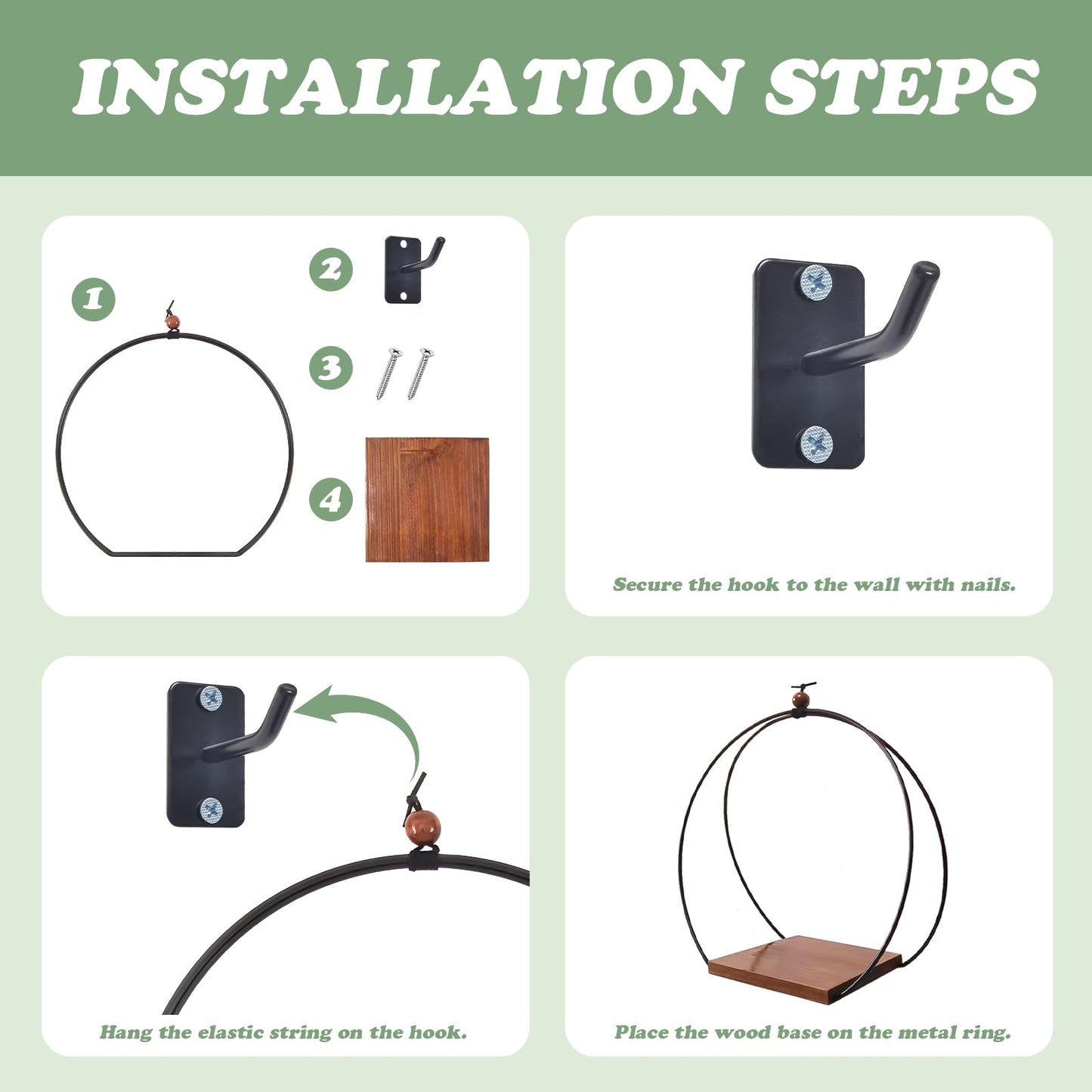 INSTALLATION STEPS

1

2

3

4

Secure the hook to the wall with nails.

Hang the elastic string on the hook.

Place the wood base on the metal ring.