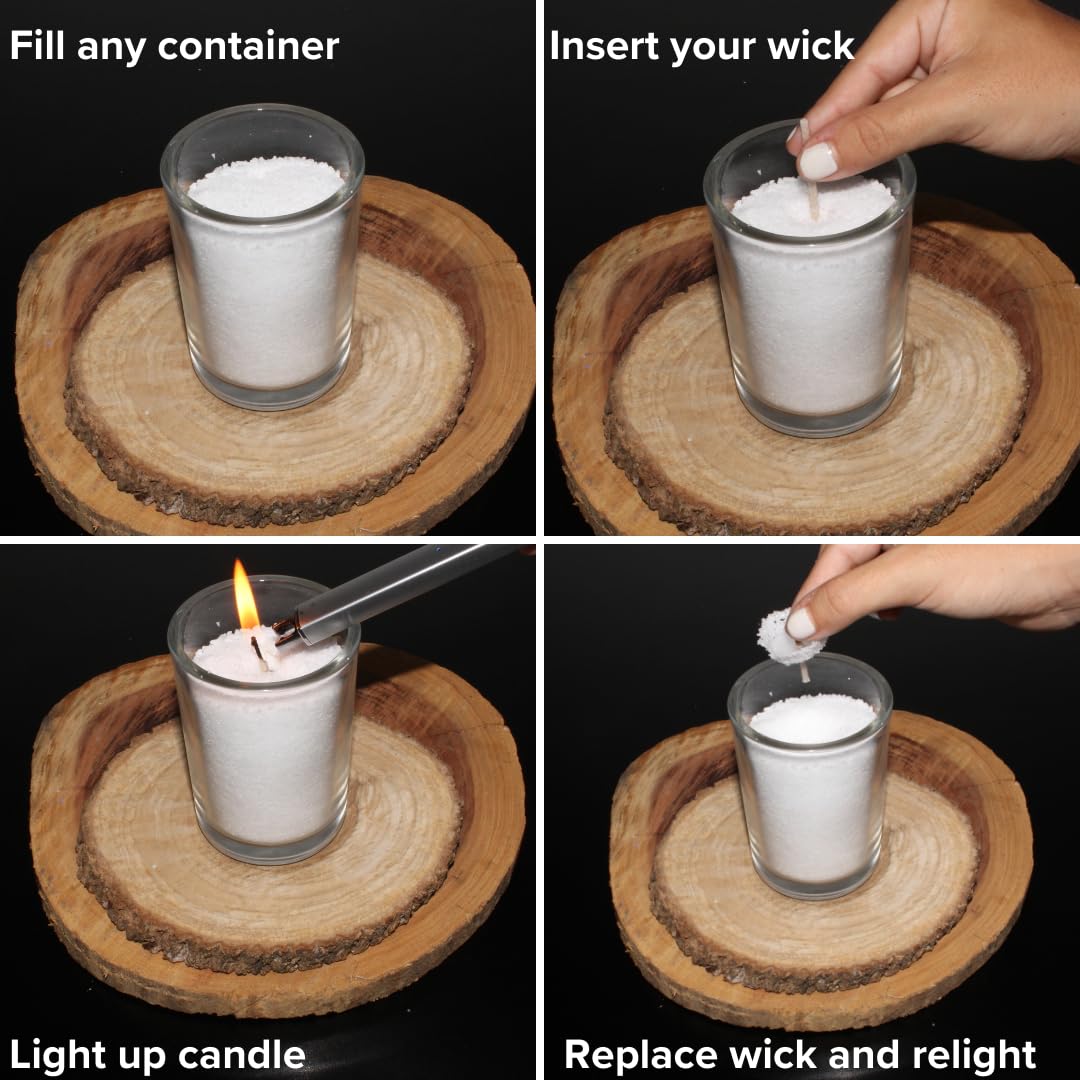 Fill any container

Insert your wick

Light up candle

Replace wick and relight