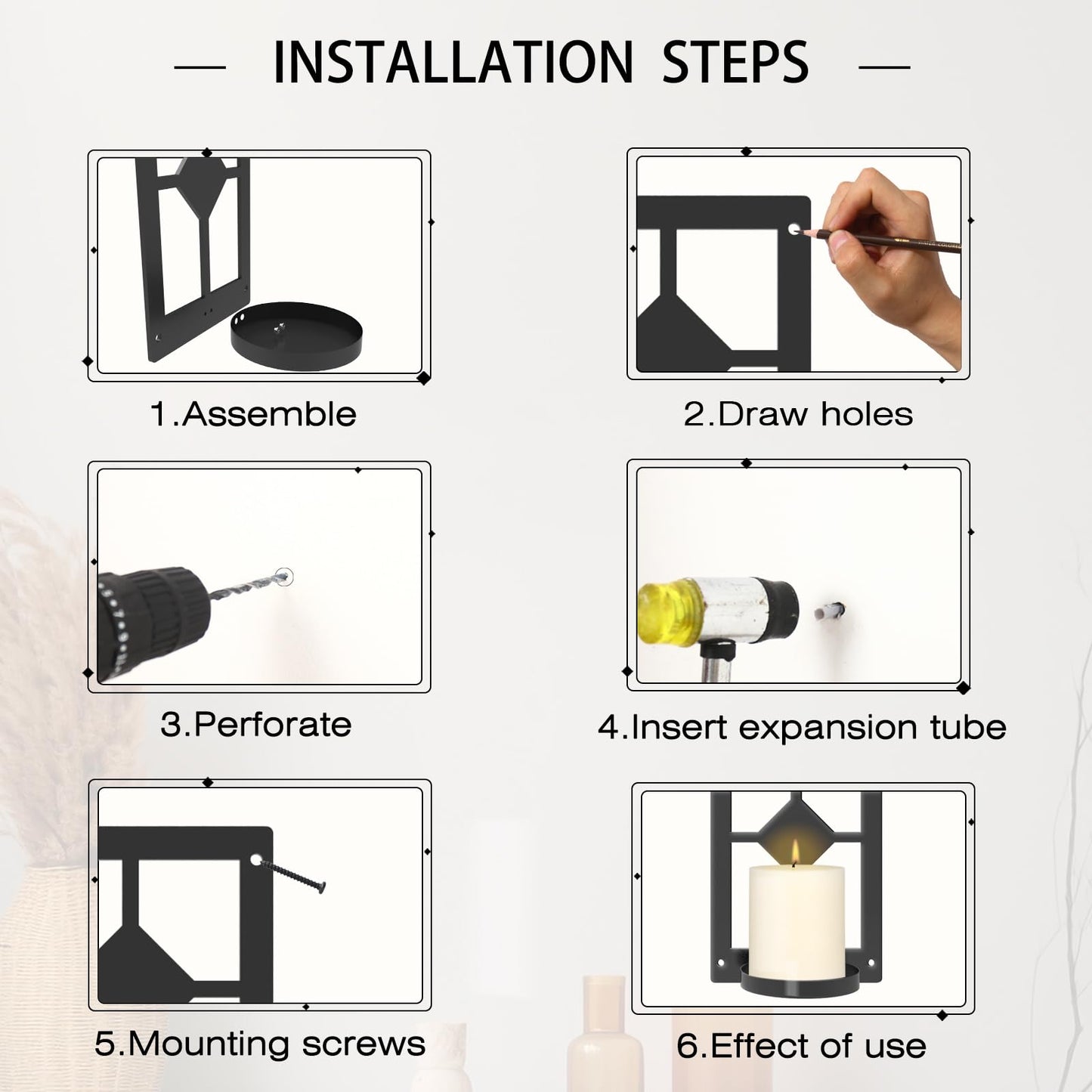 — INSTALLATION STEPS —

1.Assemble

2.Draw holes

3.Perforate

4.Insert expansion tube

5.Mounting screws

6.Effect of use