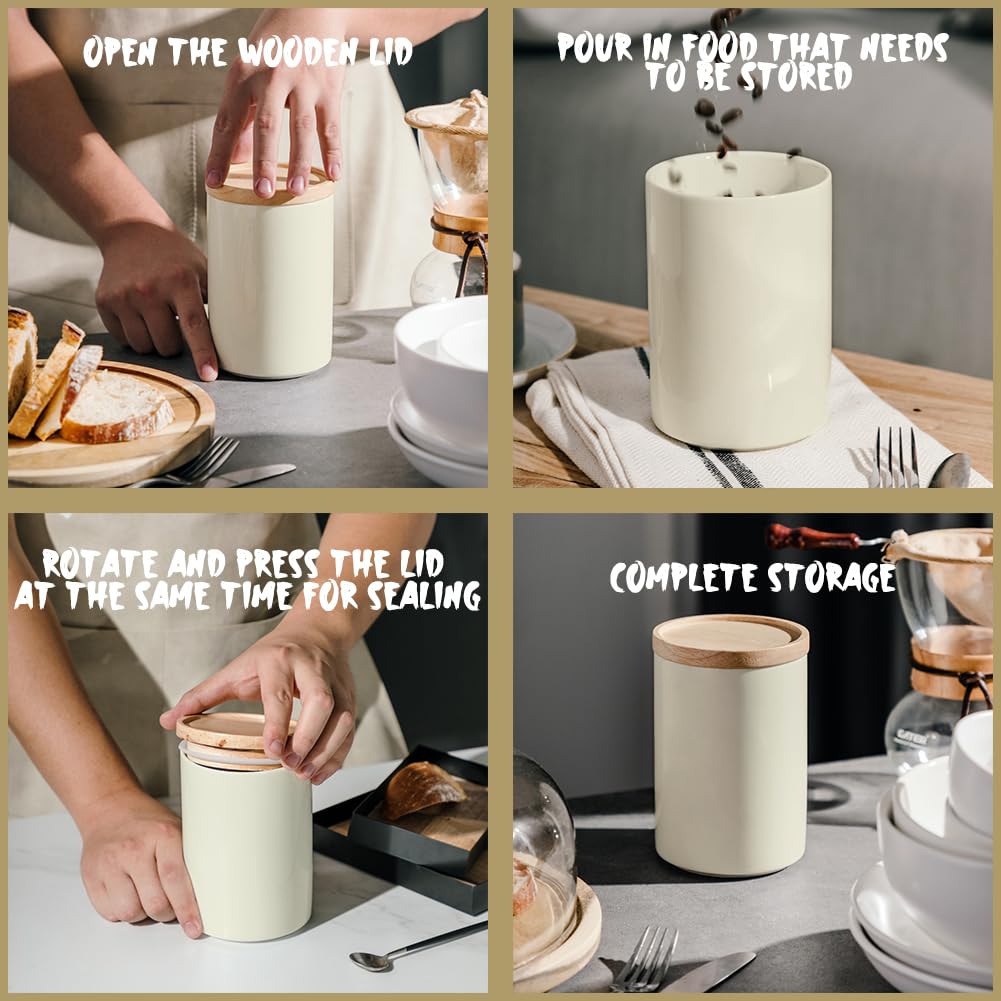 OPEN THE WOODEN LID

POUR IN FOOD THAT NEEDS TO BE STORED

ROTATE AND PRESS THE LID AT THE SAME TIME FOR SEALING

COMPLETE STORAGE