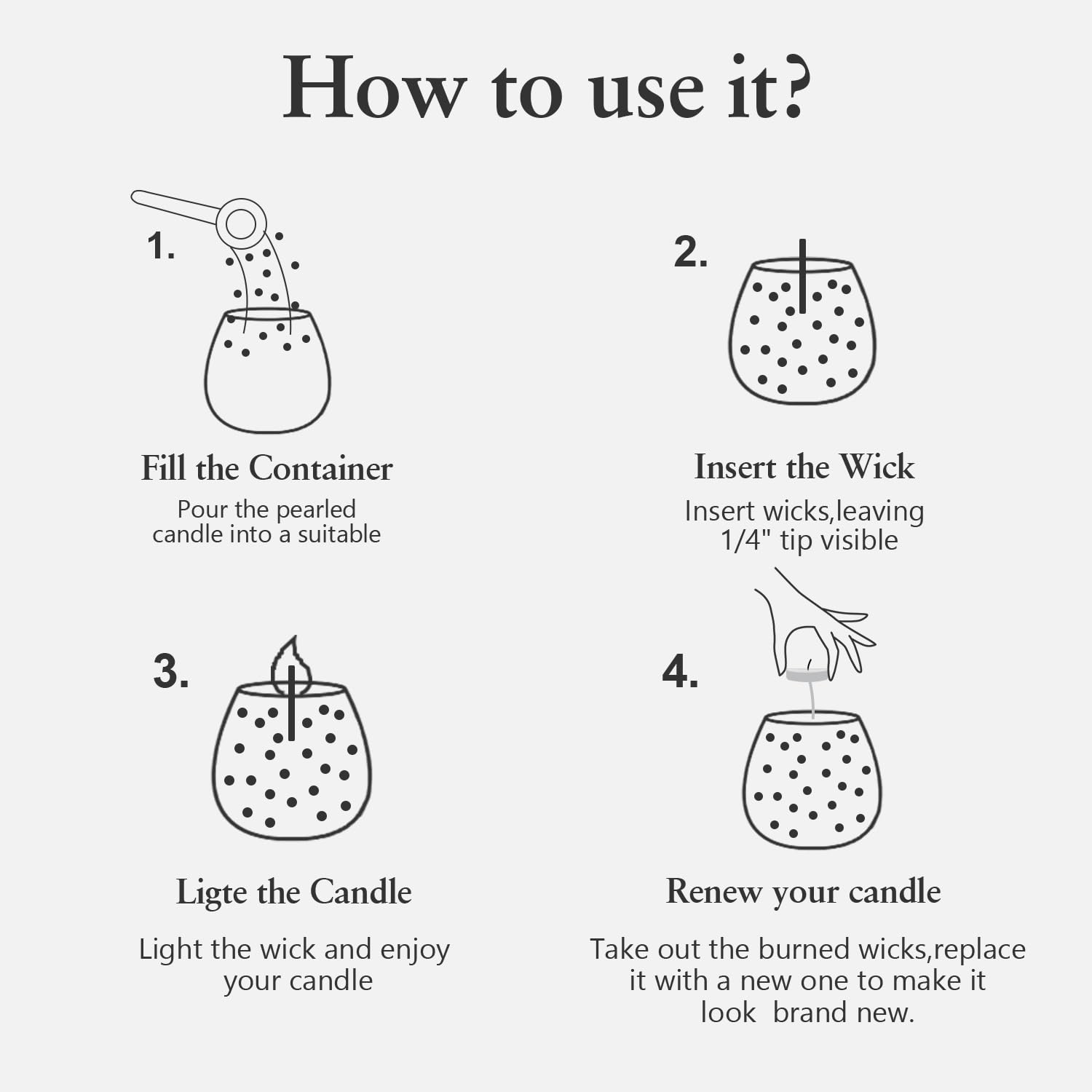 How to use it?

1.

Fill the Container

Pour the pearled candle into a suitable

2.

Insert the Wick

Insert wicks,leaving 1/4" tip visible

3.

Ligte the Candle

Light the wick and enjoy your candle

4.

Renew your candle

Take out the burned wicks,replace it with a new one to make it look brand new.