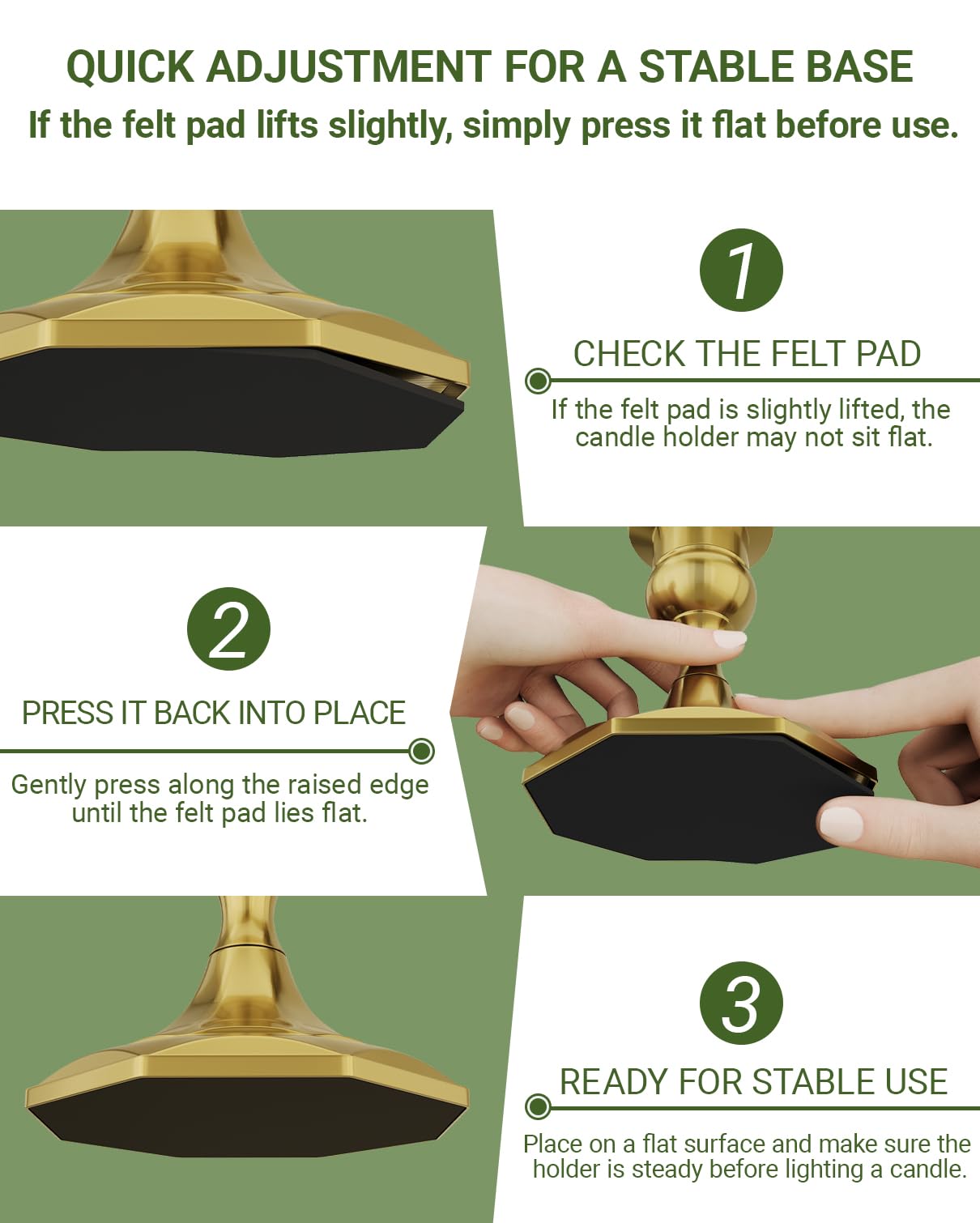 QUICK ADJUSTMENT FOR A STABLE BASE

If the felt pad lifts slightly, simply press it flat before use.

1

CHECK THE FELT PAD

If the felt pad is slightly lifted, the candle holder may not sit flat.

2

PRESS IT BACK INTO PLACE

Gently press along the raised edge until the felt pad lies flat.

3

READY FOR STABLE USE

Place on a flat surface and make sure the holder is steady before lighting a candle.