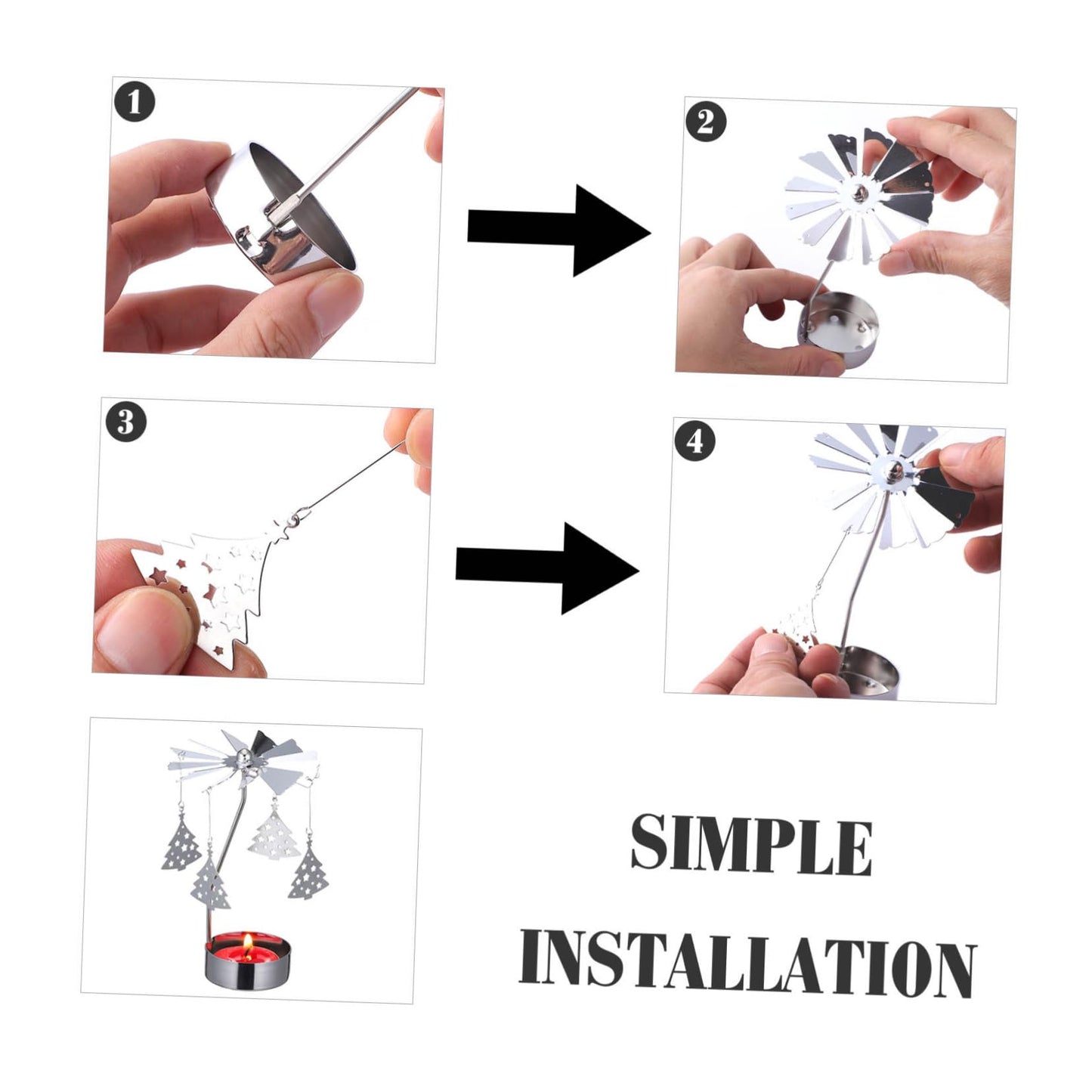 1

2

3

4

SIMPLE INSTALLATION