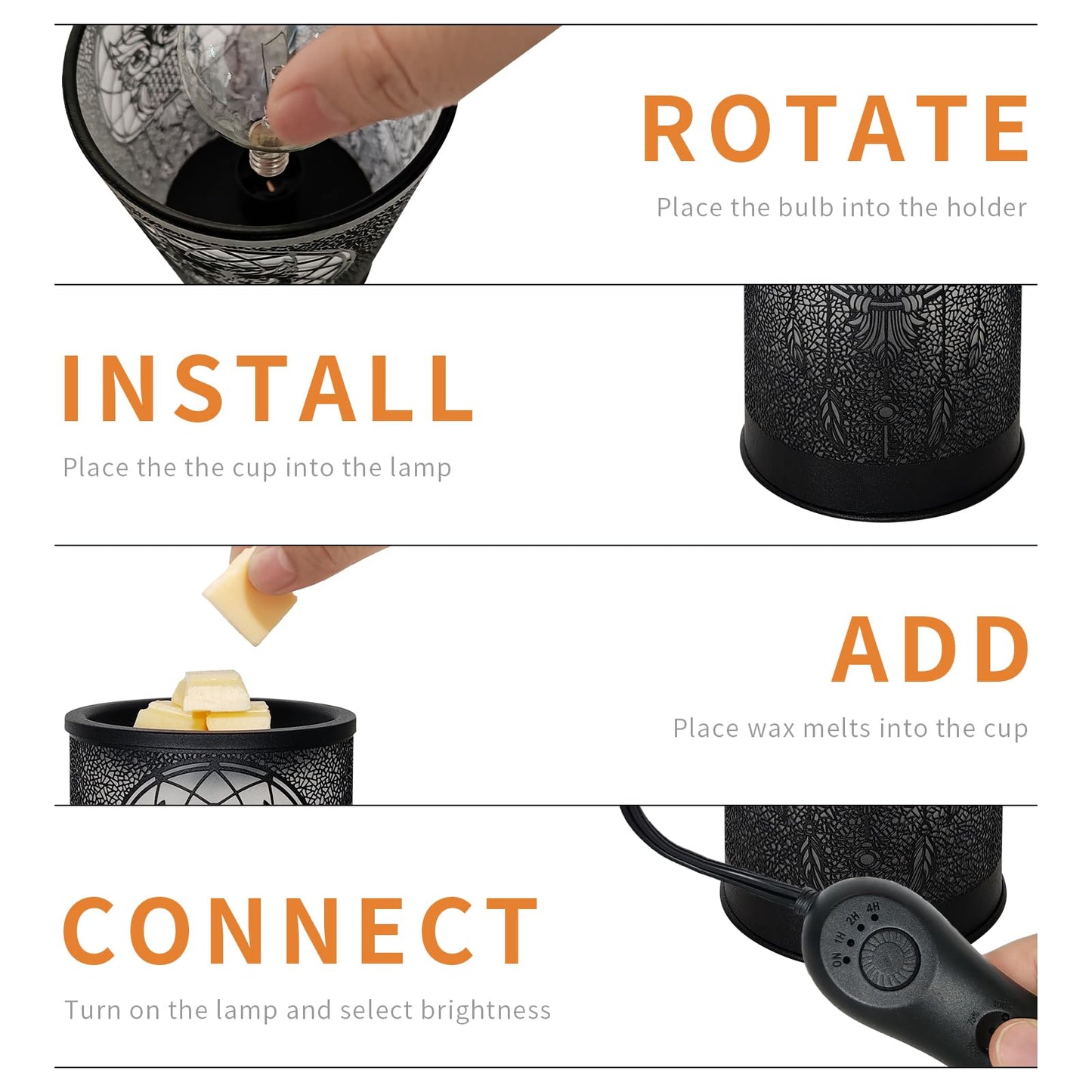 ROTATE

Place the bulb into the holder

INSTALL

Place the the cup into the lamp

ADD

Place wax melts into the cup

CONNECT

Turn on the lamp and select brightness

ON 1H 2H 4H