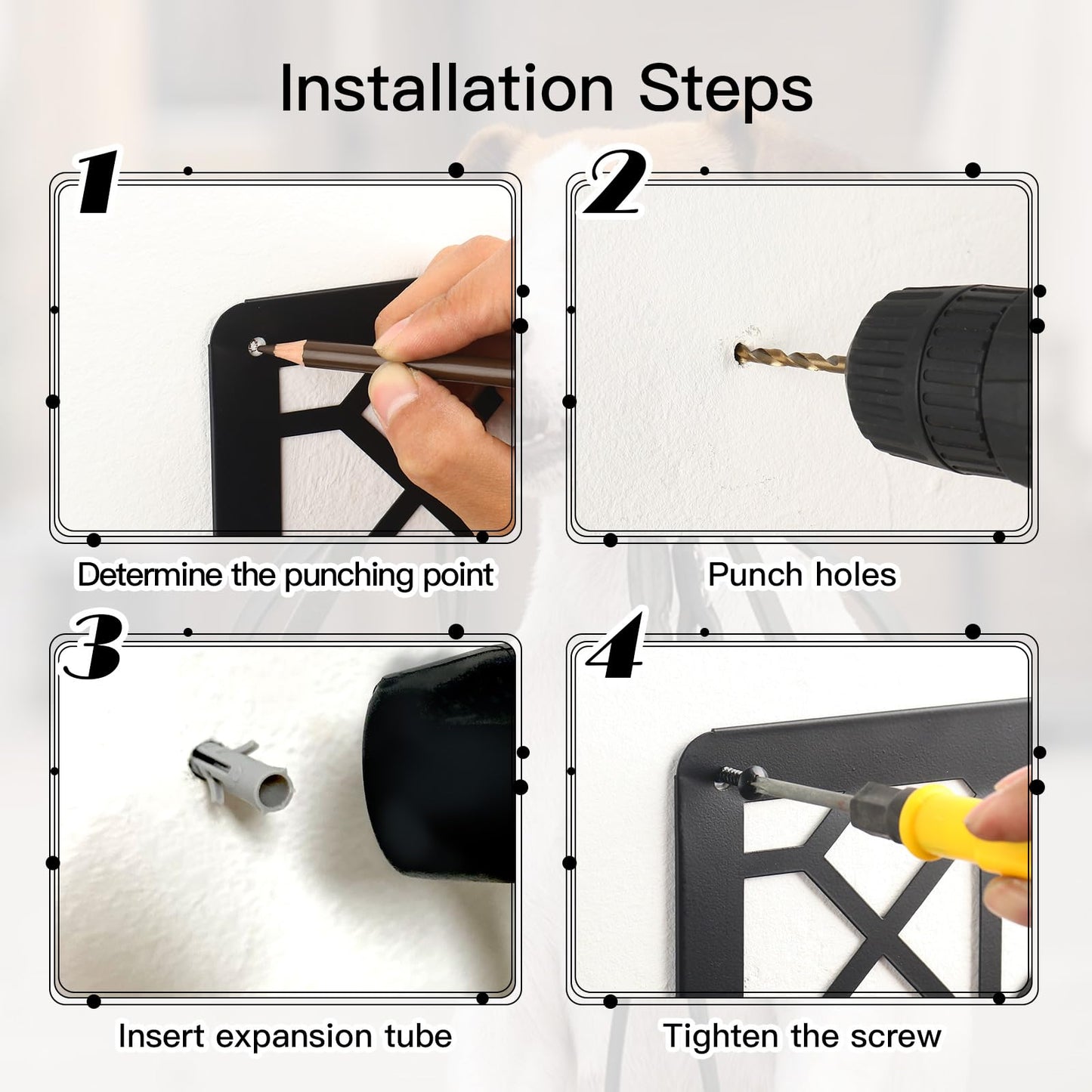 Installation Steps

1

Determine the punching point

2

Punch holes

3

Insert expansion tube

4

Tighten the screw