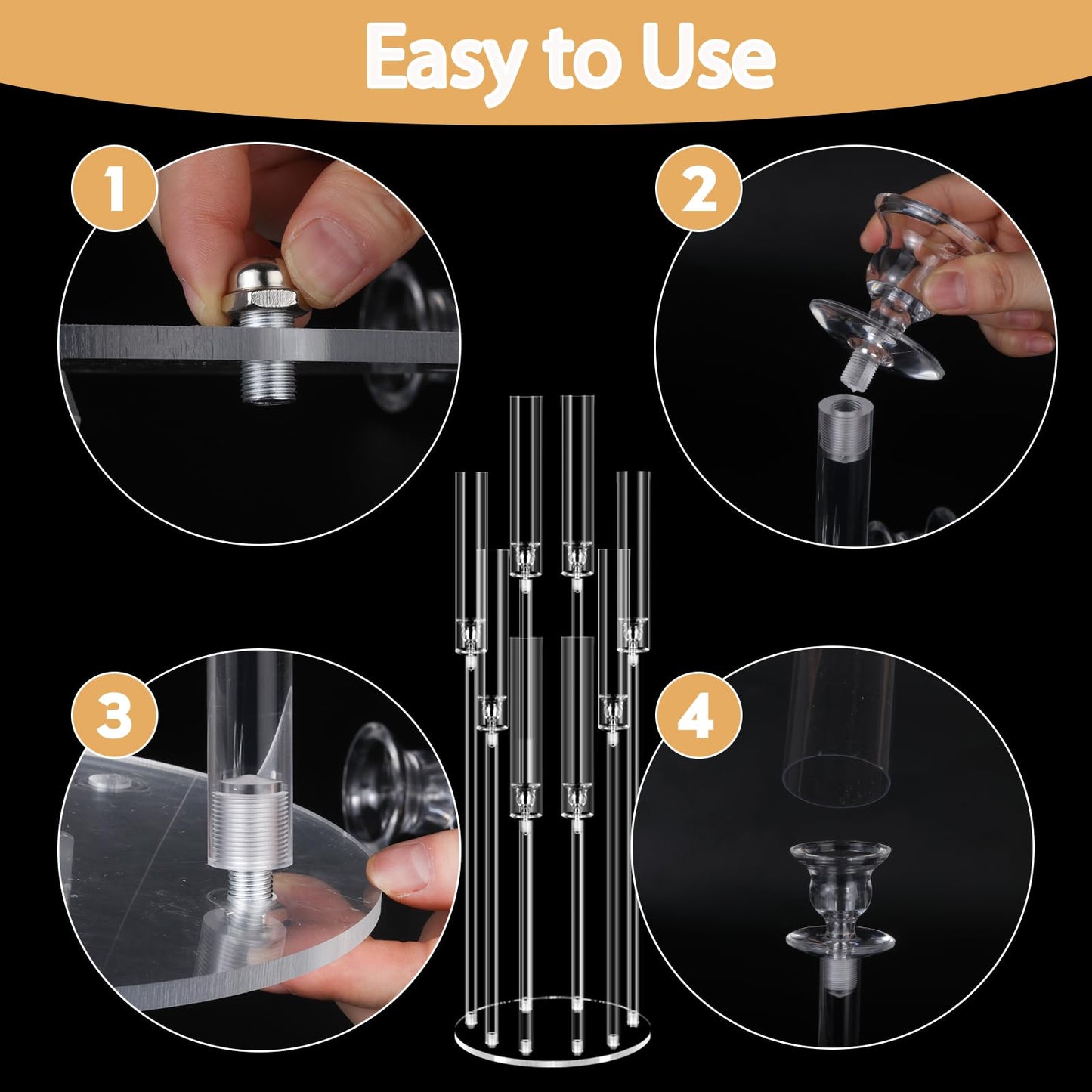 Easy to Use

1

2

3

4