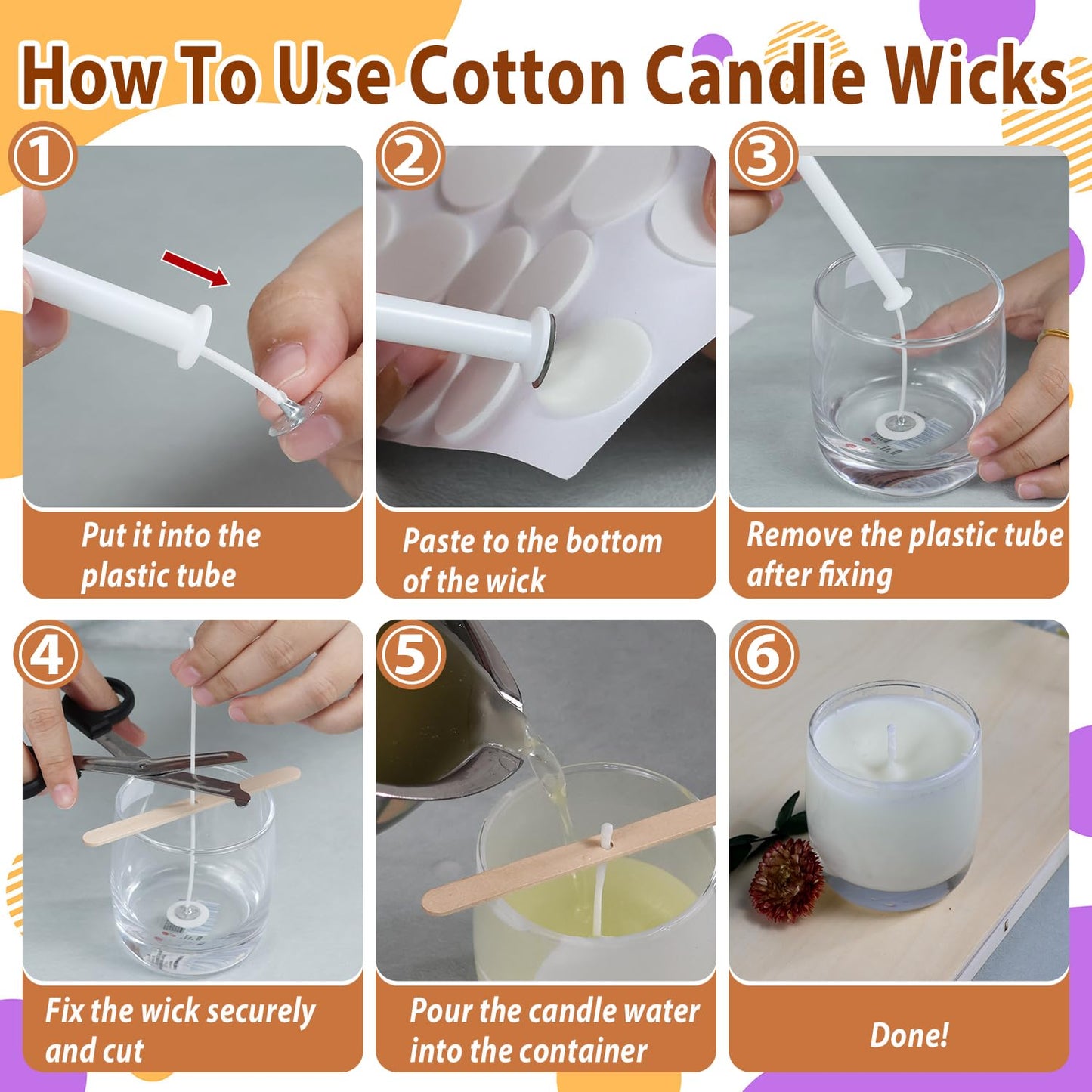 How To Use Cotton Candle Wicks

①
Put it into the plastic tube

②
Paste to the bottom of the wick

③
Remove the plastic tube after fixing

④
Fix the wick securely and cut

⑤
Pour the candle water into the container

⑥
Done!