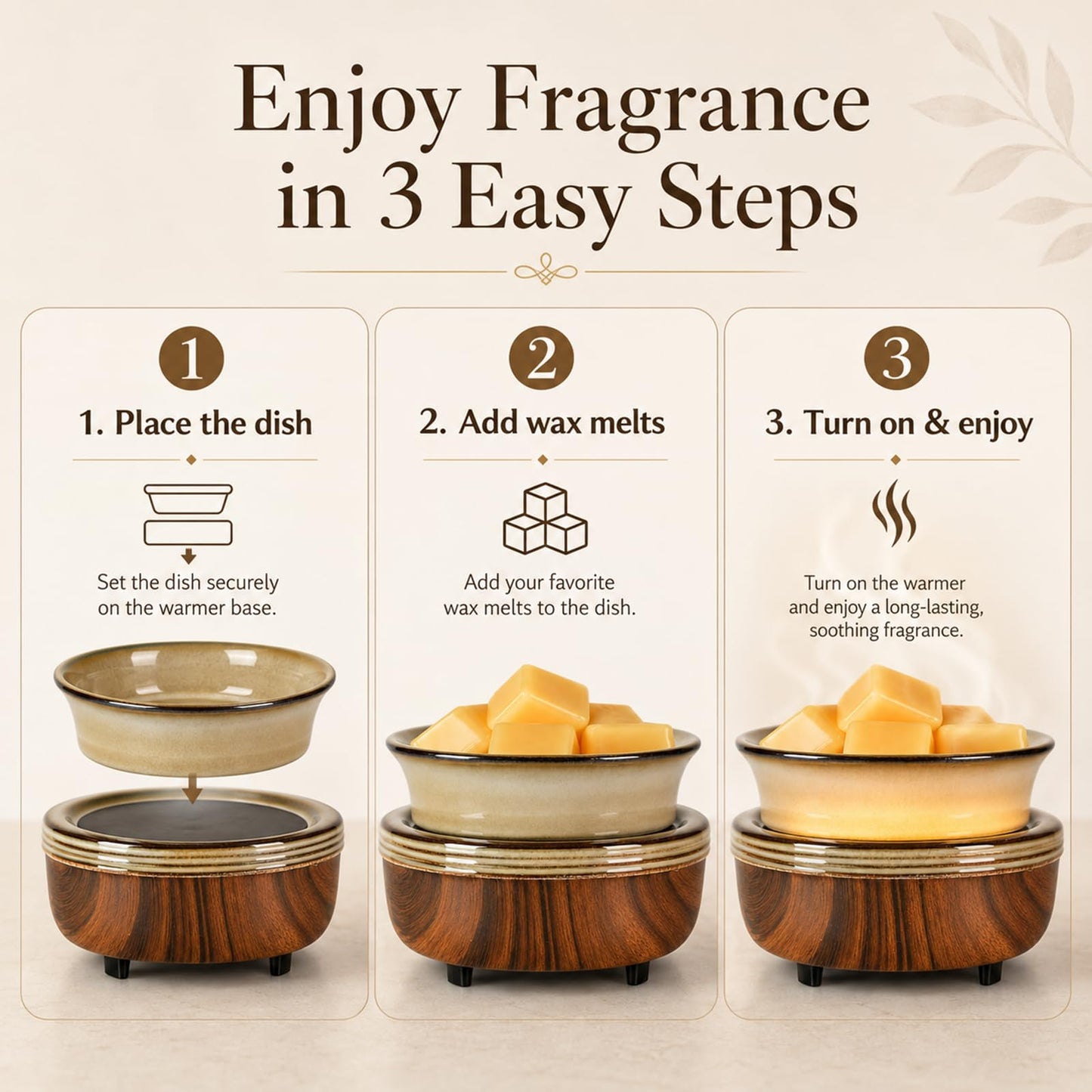 Enjoy Fragrance in 3 Easy Steps

1

1. Place the dish

Set the dish securely on the warmer base.

2

2. Add wax melts

Add your favorite wax melts to the dish.

3

3. Turn on & enjoy

Turn on the warmer and enjoy a long-lasting, soothing fragrance.