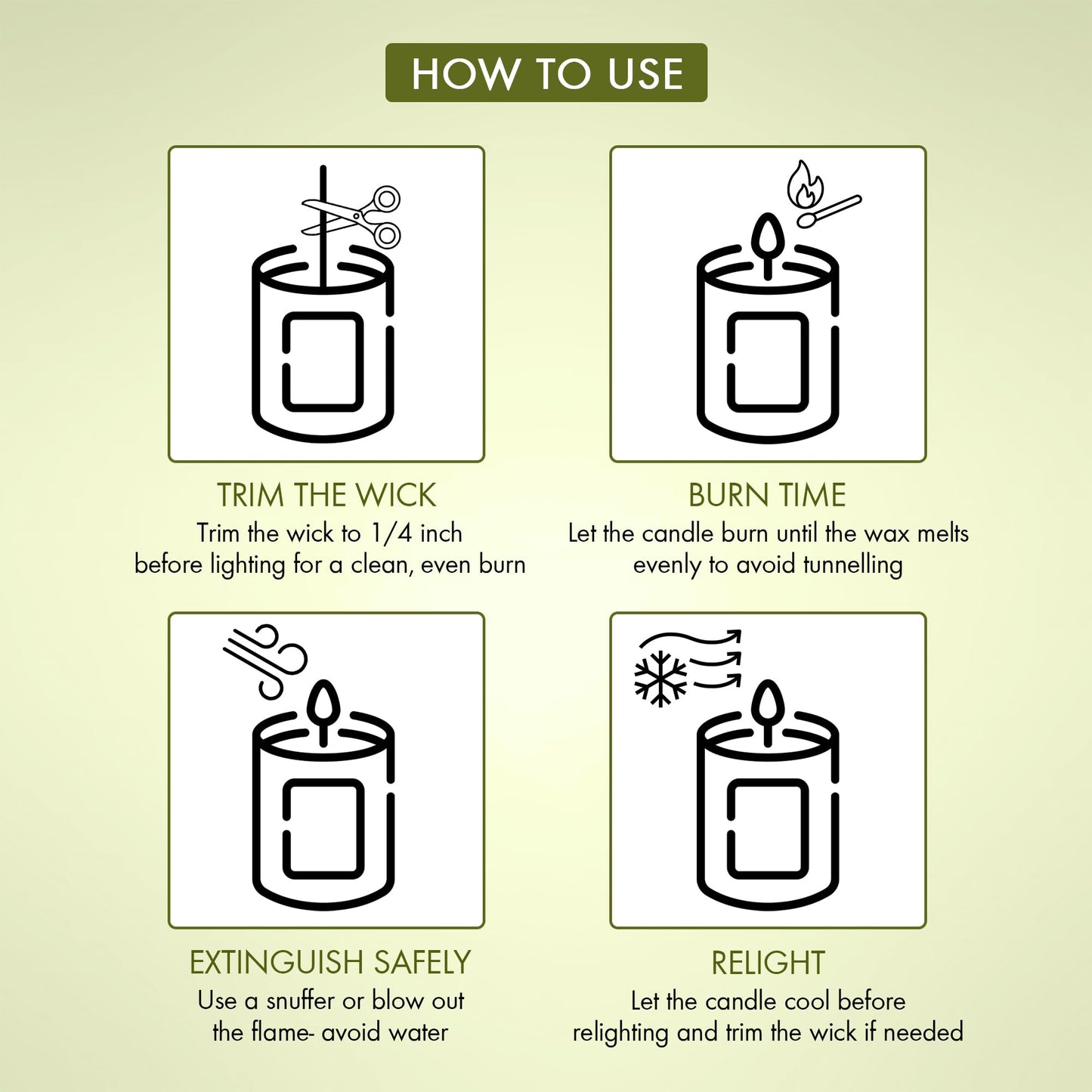 HOW TO USE

TRIM THE WICK
Trim the wick to 1/4 inch before lighting for a clean, even burn

BURN TIME
Let the candle burn until the wax melts evenly to avoid tunnelling

EXTINGUISH SAFELY
Use a snuffer or blow out the flame- avoid water

RELIGHT
Let the candle cool before relighting and trim the wick if needed