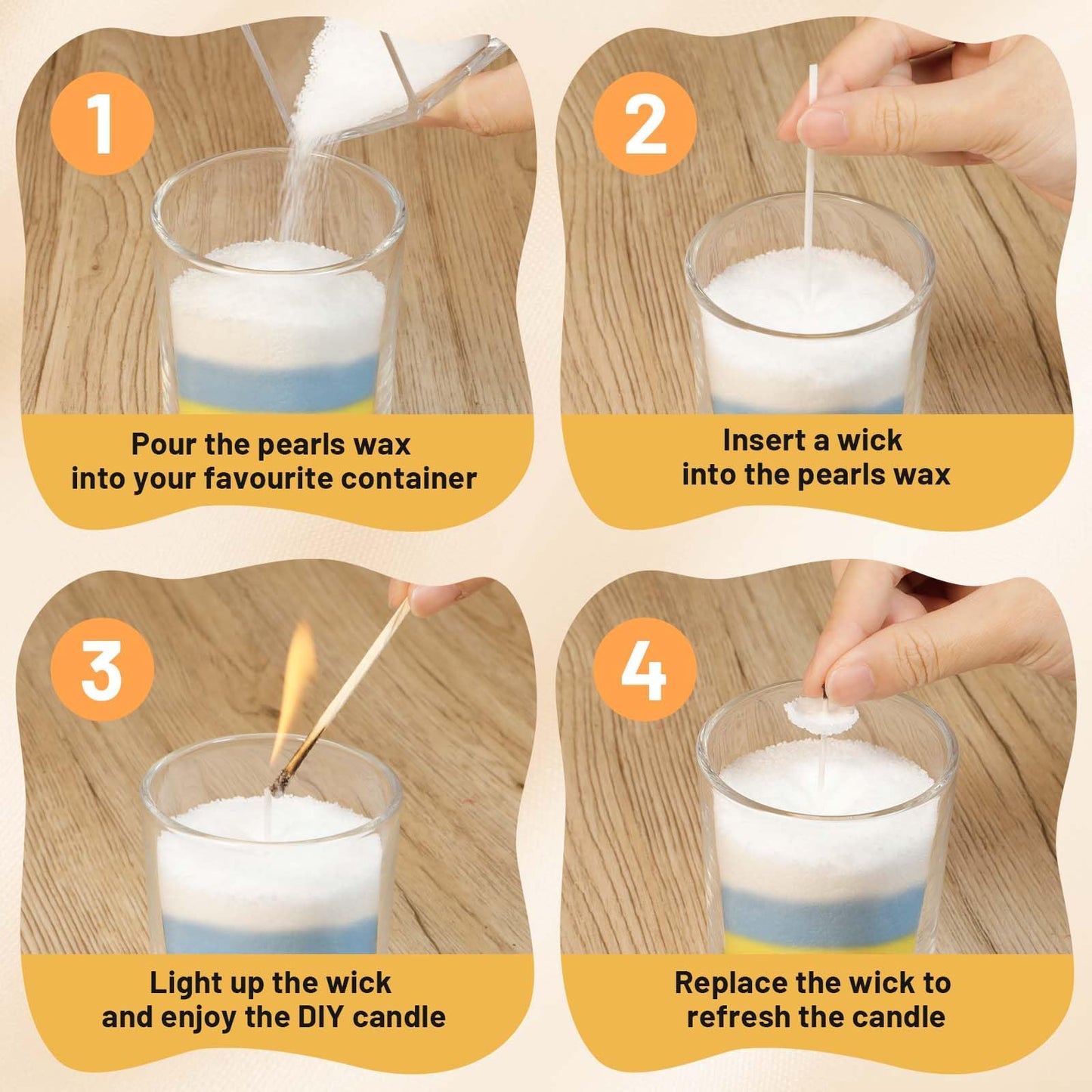 1

Pour the pearls wax into your favourite container

2

Insert a wick into the pearls wax

3

Light up the wick and enjoy the DIY candle

4

Replace the wick to refresh the candle