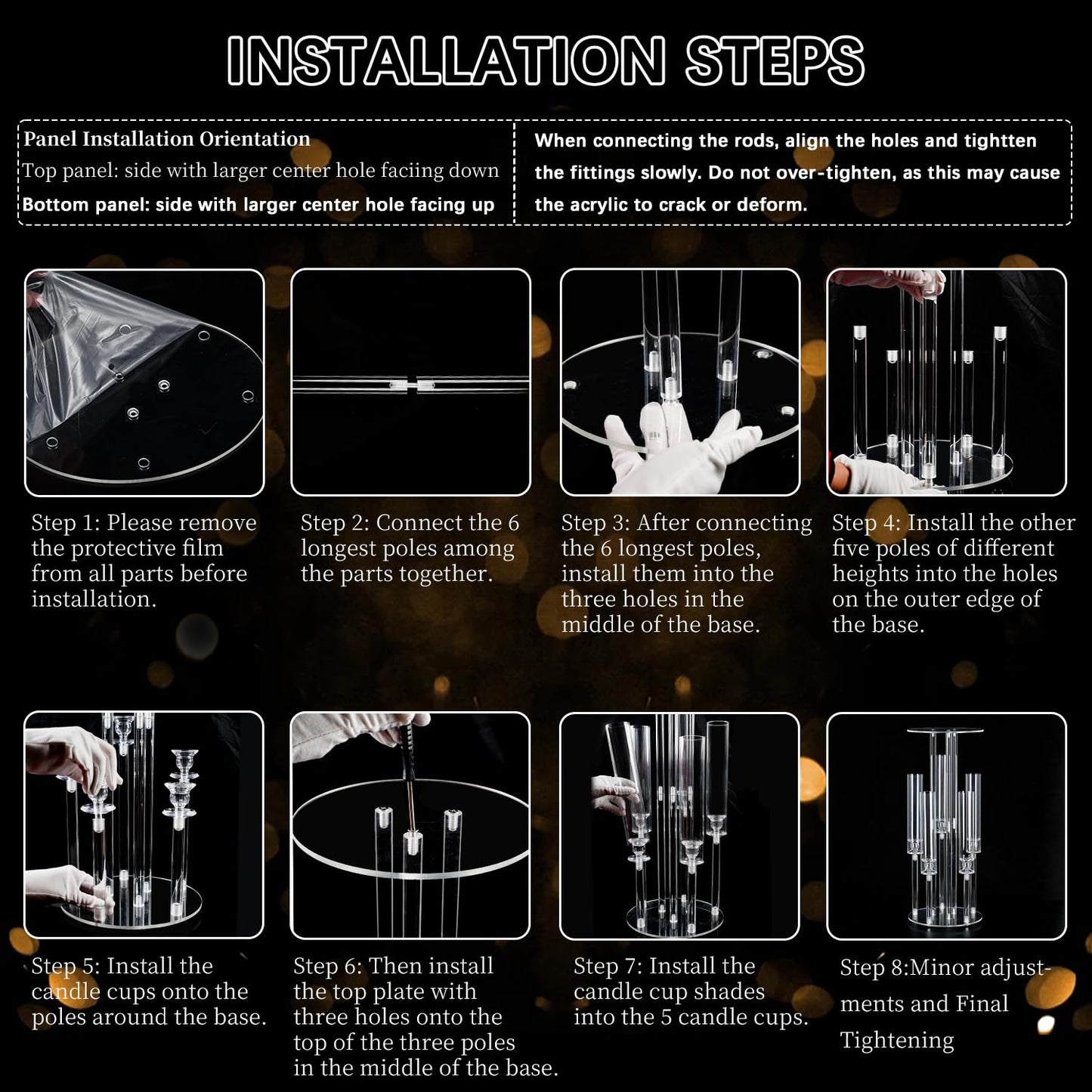 INSTALLATION STEPS

Panel Installation Orientation
Top panel: side with larger center hole faciing down
Bottom panel: side with larger center hole facing up

When connecting the rods, align the holes and tightten the fittings slowly. Do not over-tighten, as this may cause the acrylic to crack or deform.

Step 1: Please remove the protective film from all parts before installation.

Step 2: Connect the 6 longest poles among the parts together.

Step 3: After connecting the 6 longest poles, install them into the three holes in the middle of the base.

Step 4: Install the other five poles of different heights into the holes on the outer edge of the base.

Step 5: Install the candle cups onto the poles around the base.

Step 6: Then install the top plate with three holes onto the top of the three poles in the middle of the base.

Step 7: Install the candle cup shades into the 5 candle cups.

Step 8:Minor adjustments and Final Tightening