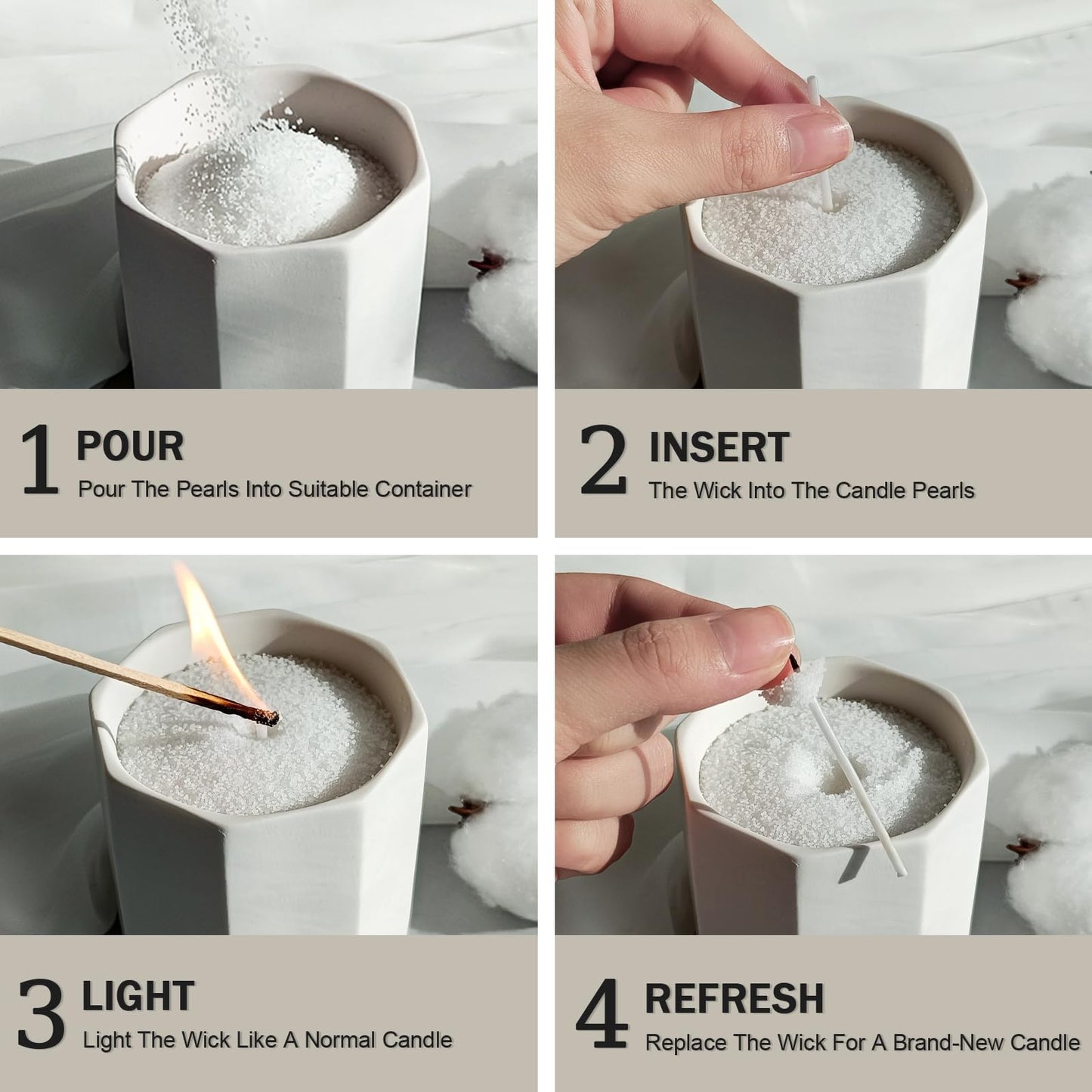 1 POUR
Pour The Pearls Into Suitable Container

2 INSERT
The Wick Into The Candle Pearls

3 LIGHT
Light The Wick Like A Normal Candle

4 REFRESH
Replace The Wick For A Brand-New Candle