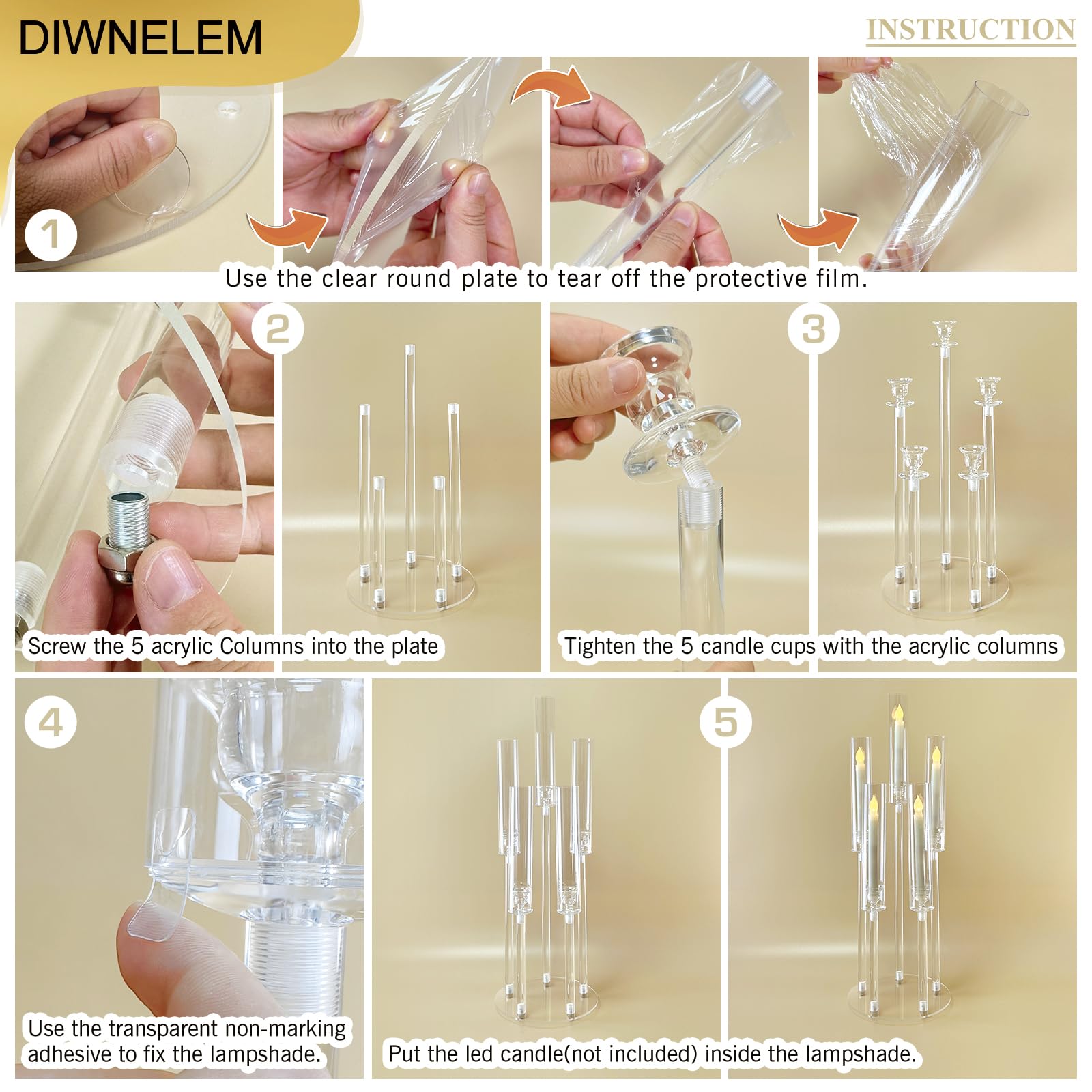 DIWNELEM

INSTRUCTION

1

Use the clear round plate to tear off the protective film.

2

Screw the 5 acrylic Columns into the plate

3

Tighten the 5 candle cups with the acrylic columns

4

Use the transparent non-marking adhesive to fix the lampshade.

5

Put the led candle(not included) inside the lampshade.