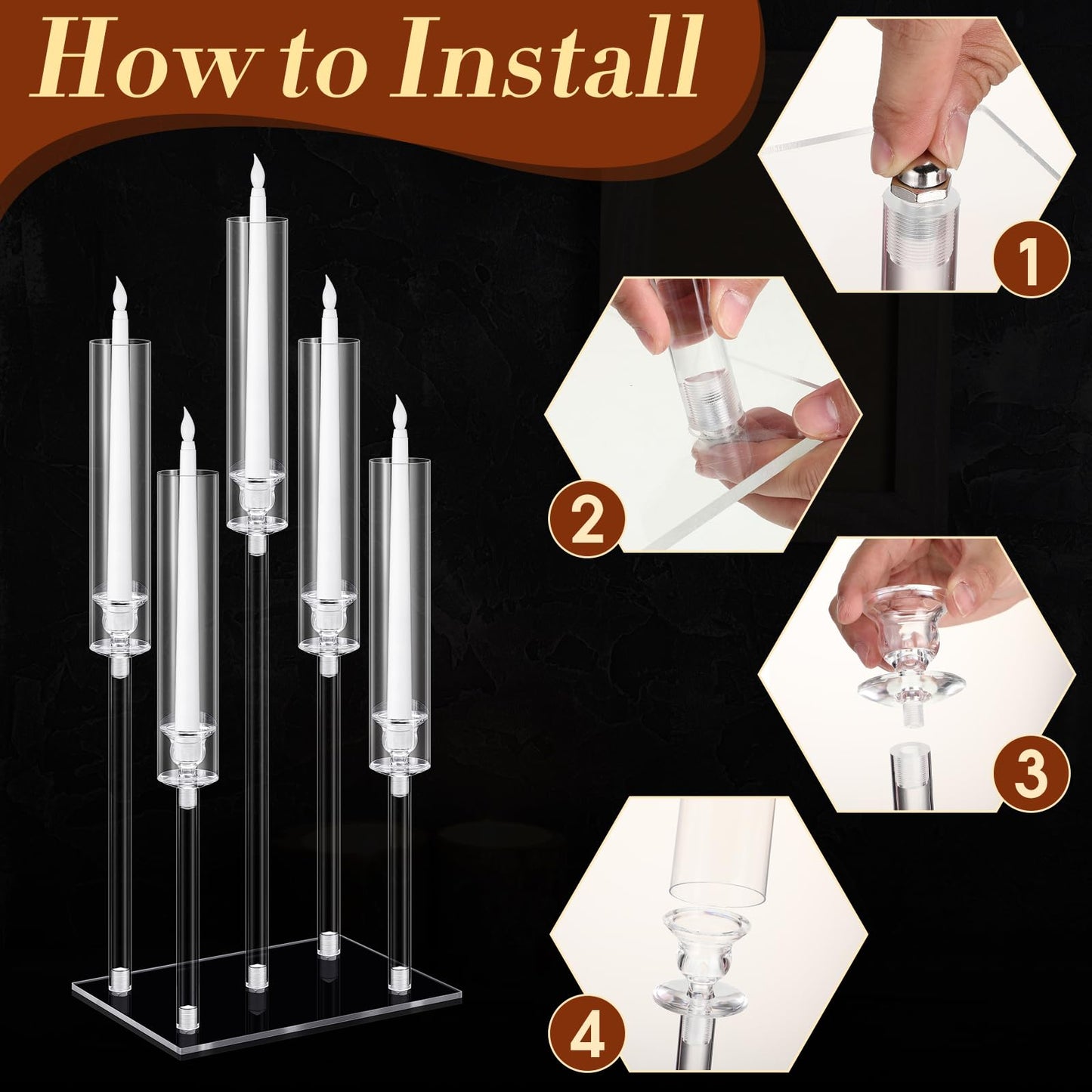 How to Install

1

2

3

4