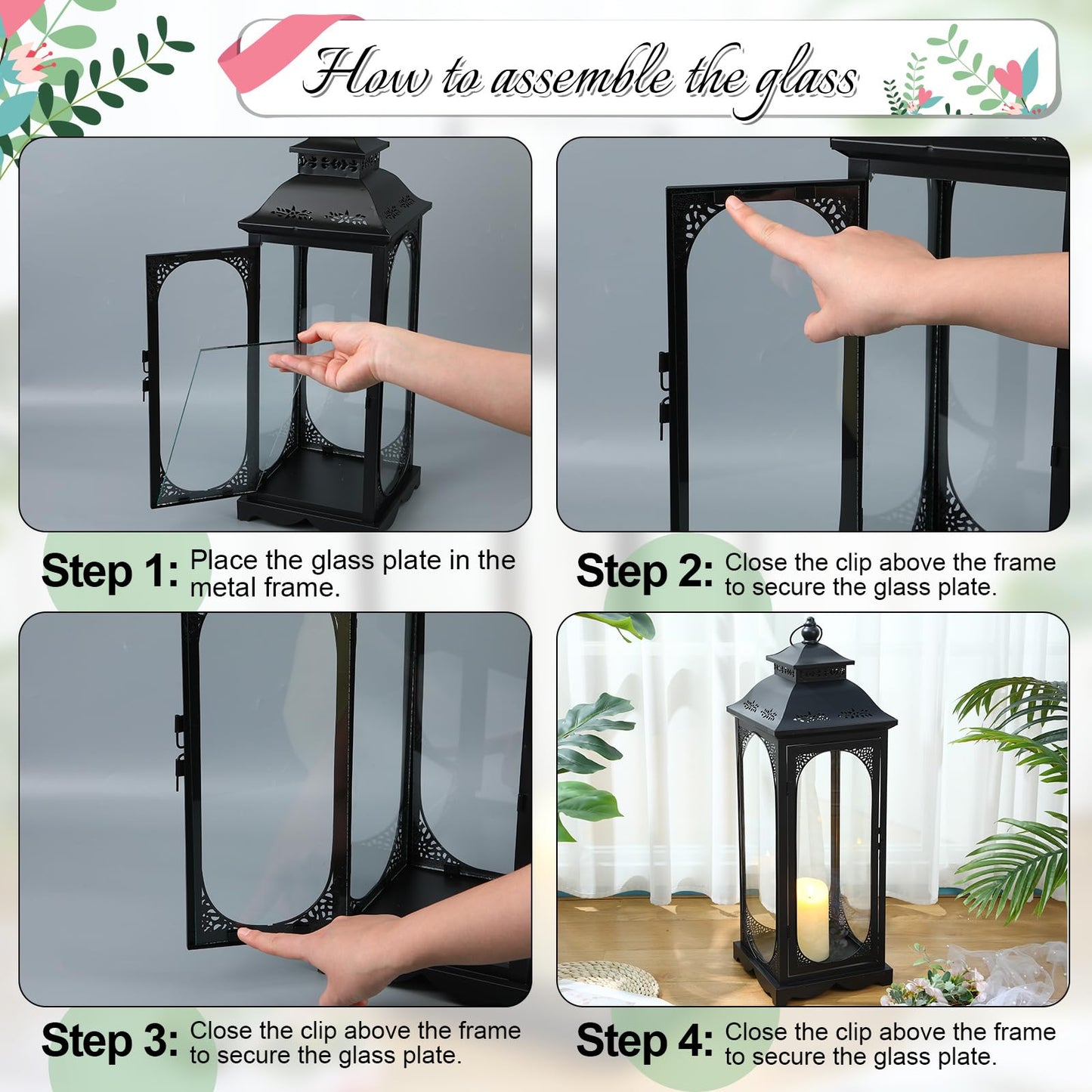 How to assemble the glass

Step 1: Place the glass plate in the metal frame.

Step 2: Close the clip above the frame to secure the glass plate.

Step 3: Close the clip above the frame to secure the glass plate.

Step 4: Close the clip above the frame to secure the glass plate.