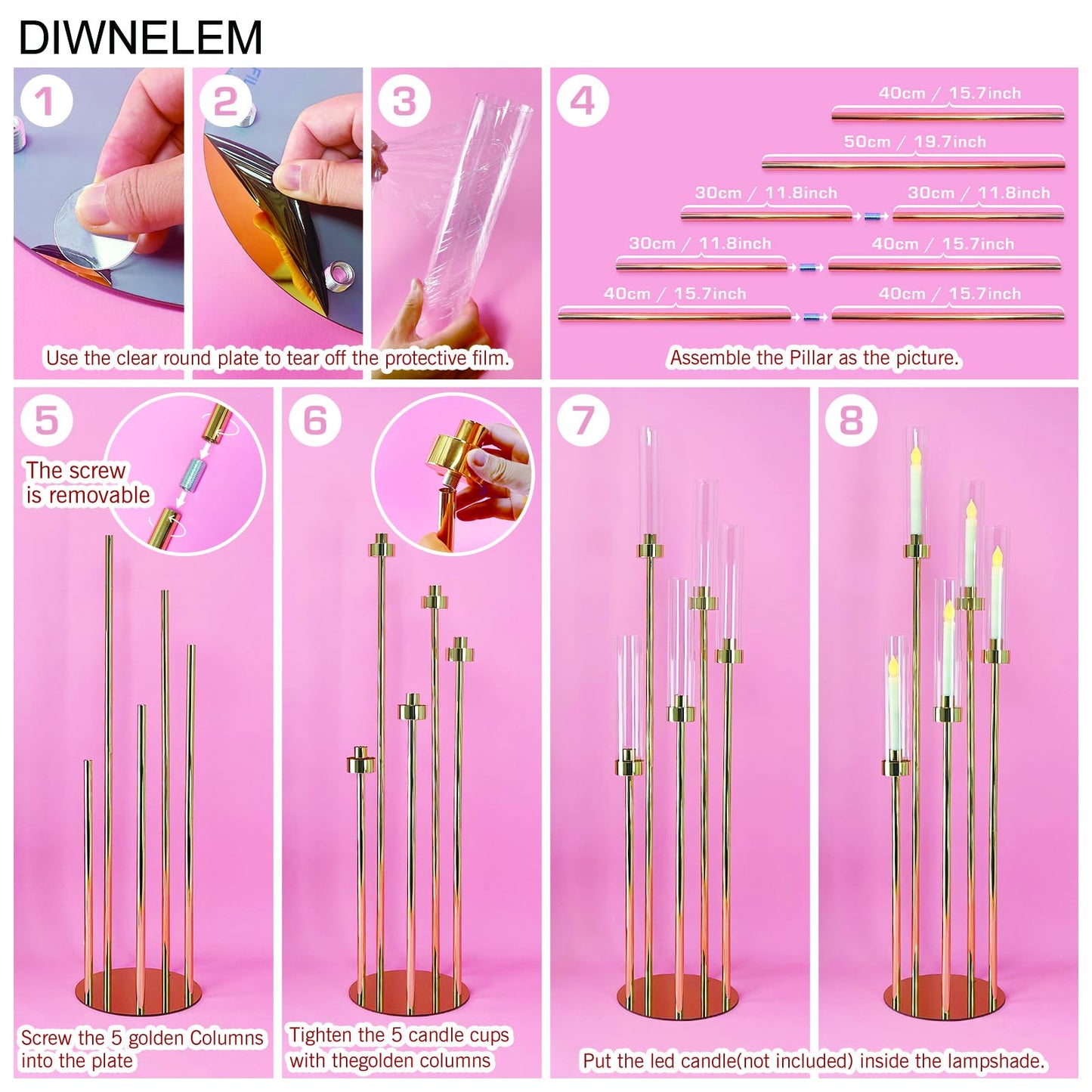 DIWNELEM

1

2

3

Use the clear round plate to tear off the protective film.

4

40cm / 15.7inch

50cm / 19.7inch

30cm / 11.8inch

30cm / 11.8inch

30cm / 11.8inch

40cm / 15.7inch

40cm / 15.7inch

40cm / 15.7inch

Assemble the Pillar as the picture.

5

The screw is removable

Screw the 5 golden Columns into the plate

6

Tighten the 5 candle cups with thegolden columns

7

8

Put the led candle(not included) inside the lampshade.