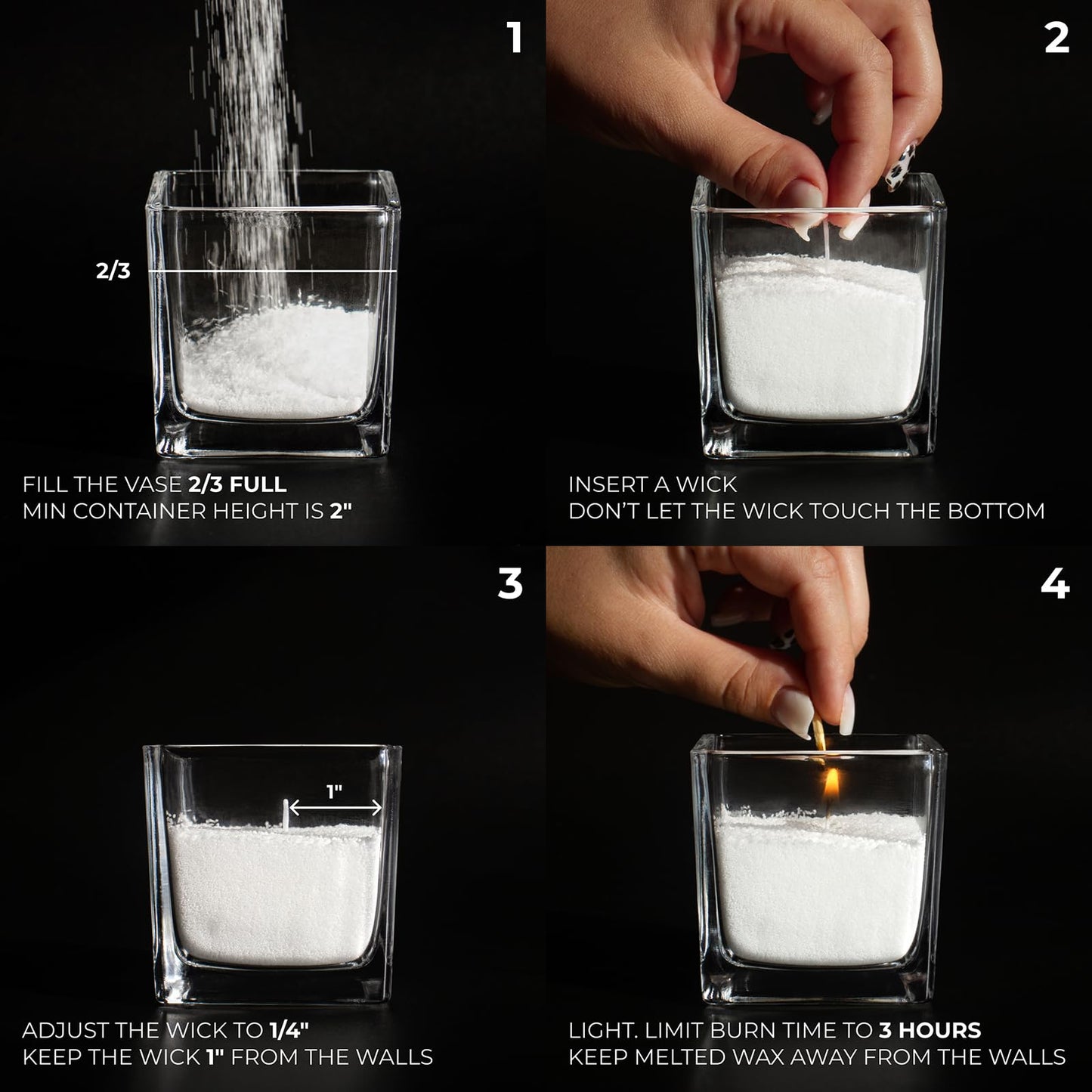 1

2/3

FILL THE VASE 2/3 FULL
MIN CONTAINER HEIGHT IS 2"

2

INSERT A WICK
DON'T LET THE WICK TOUCH THE BOTTOM

3

1"

ADJUST THE WICK TO 1/4"
KEEP THE WICK 1" FROM THE WALLS

4

LIGHT. LIMIT BURN TIME TO 3 HOURS
KEEP MELTED WAX AWAY FROM THE WALLS