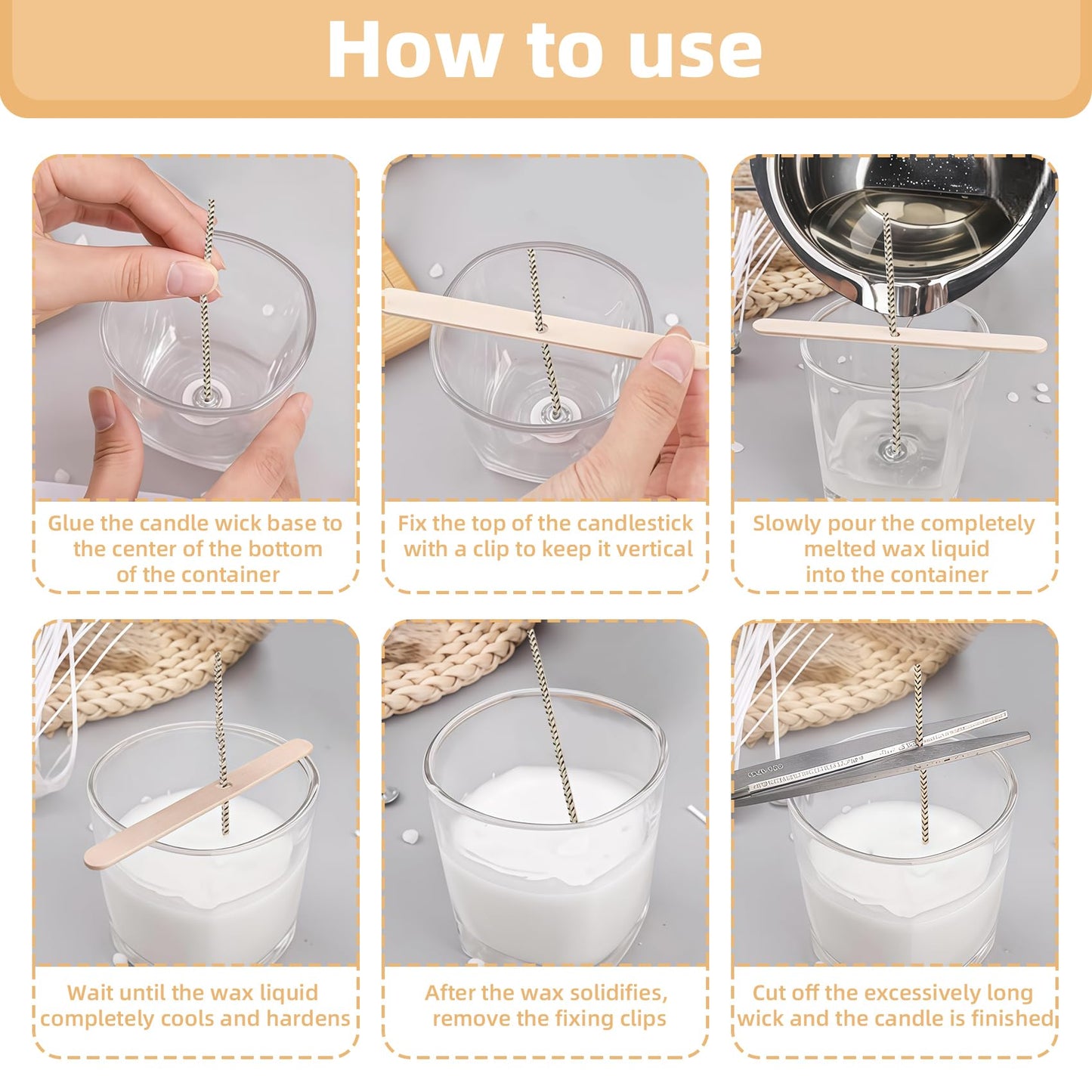 How to use

Glue the candle wick base to the center of the bottom of the container

Fix the top of the candlestick with a clip to keep it vertical

Slowly pour the completely melted wax liquid into the container

Wait until the wax liquid completely cools and hardens

After the wax solidifies, remove the fixing clips

Cut off the excessively long wick and the candle is finished