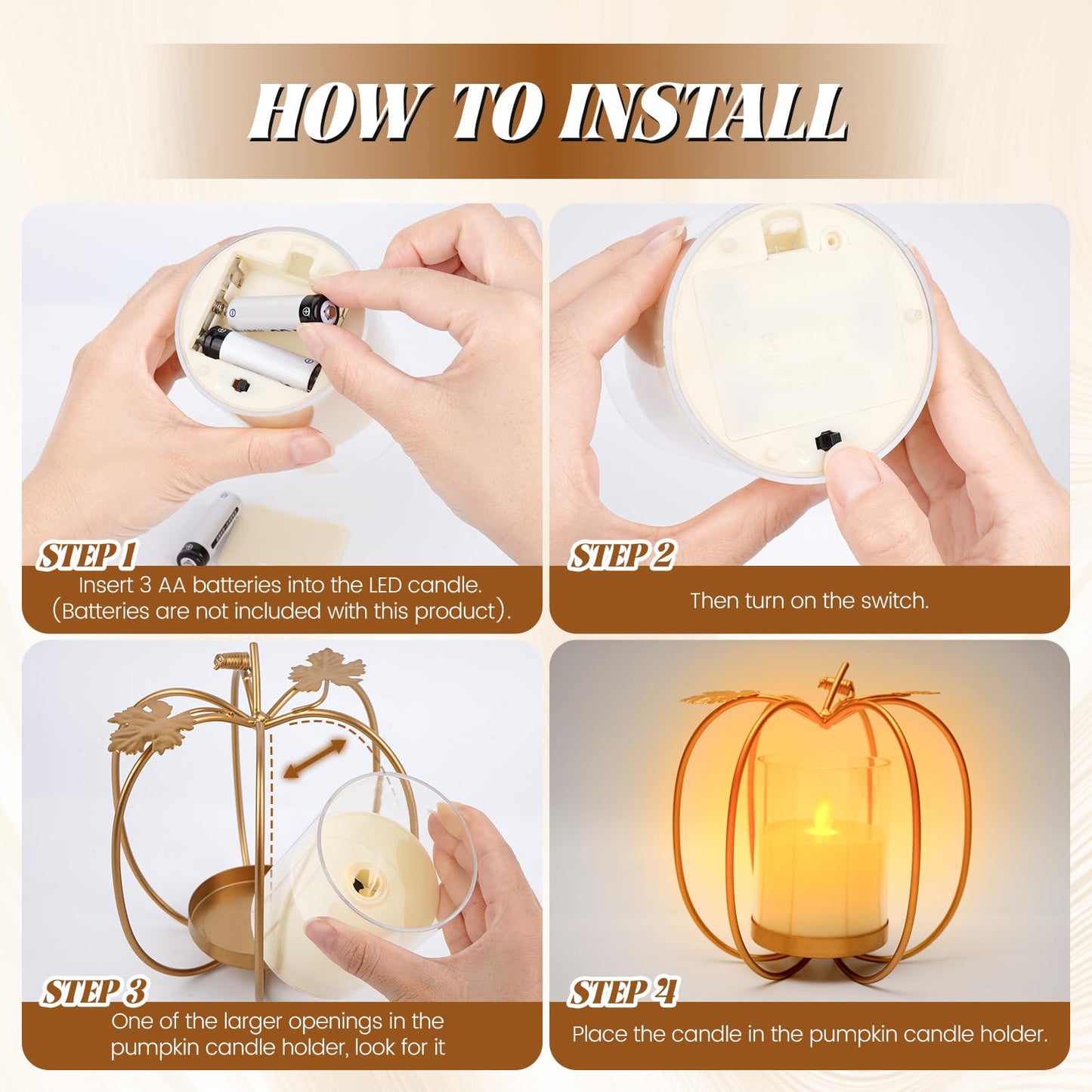 HOW TO INSTALL

STEP 1
Insert 3 AA batteries into the LED candle. (Batteries are not included with this product).

STEP 2
Then turn on the switch.

STEP 3
One of the larger openings in the pumpkin candle holder, look for it

STEP 4
Place the candle in the pumpkin candle holder.