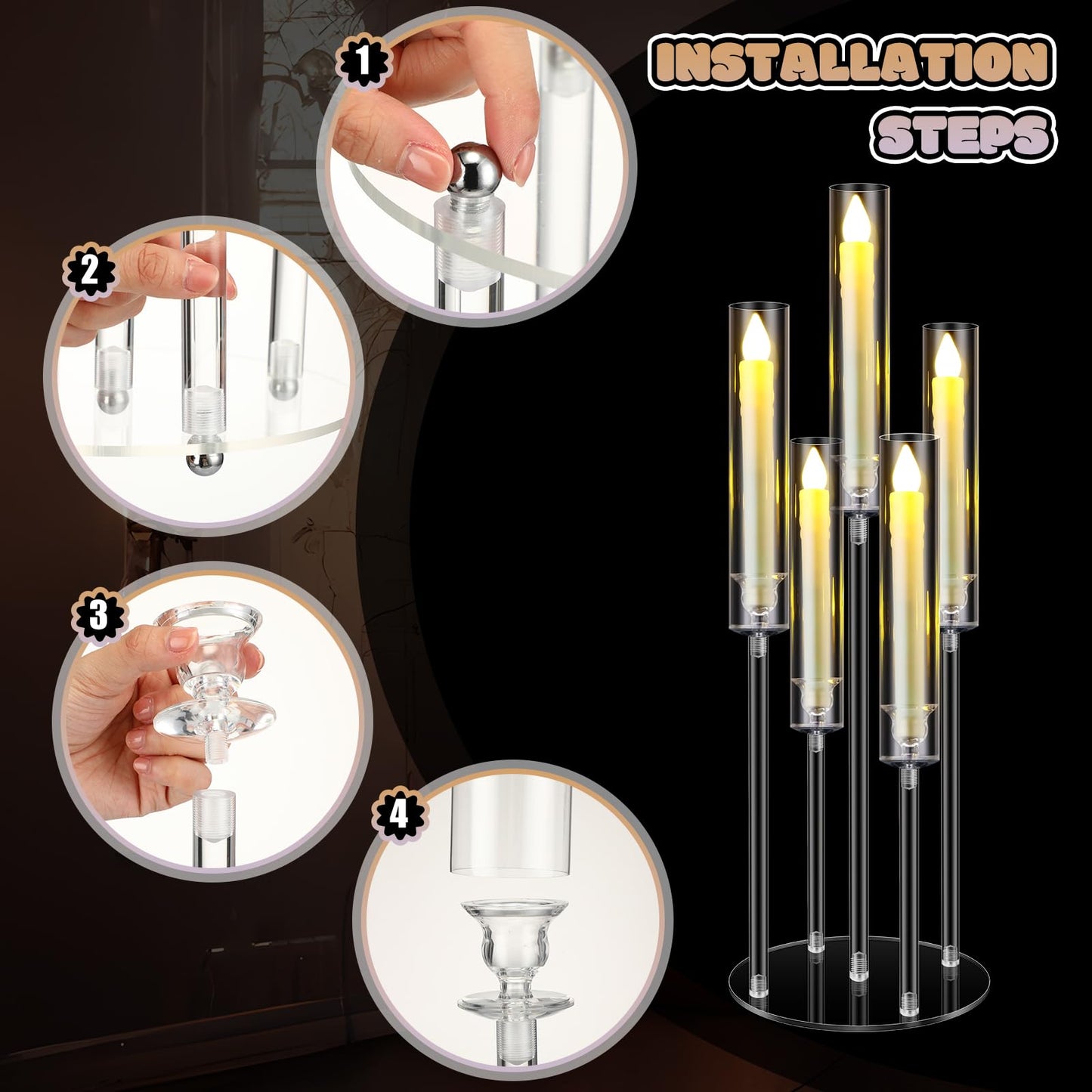 INSTALLATION STEPS

1

2

3

4