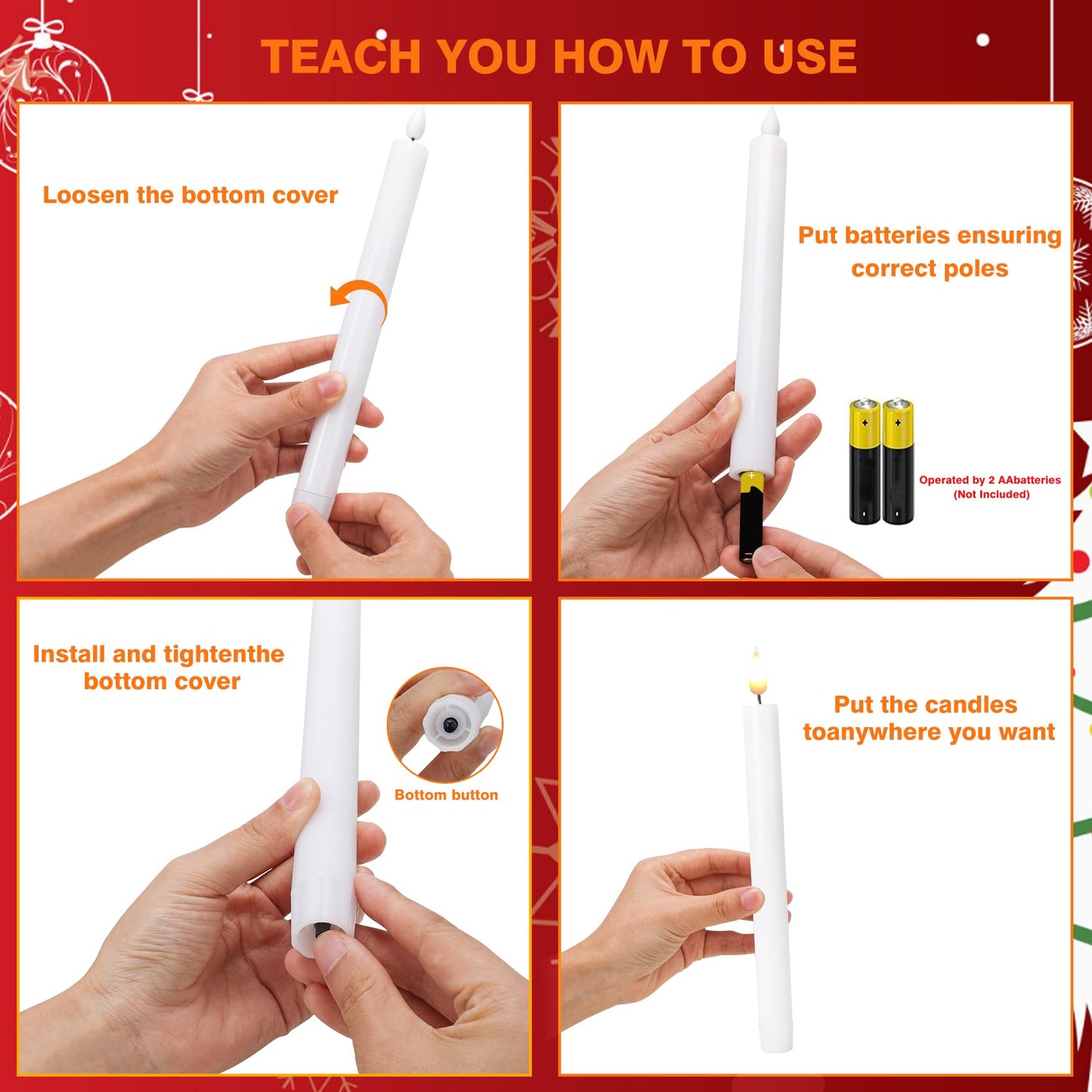 TEACH YOU HOW TO USE

Loosen the bottom cover

Put batteries ensuring correct poles

Operated by 2 AAbatteries (Not Included)

Install and tightenthe bottom cover

Bottom button

Put the candles toanywhere you want