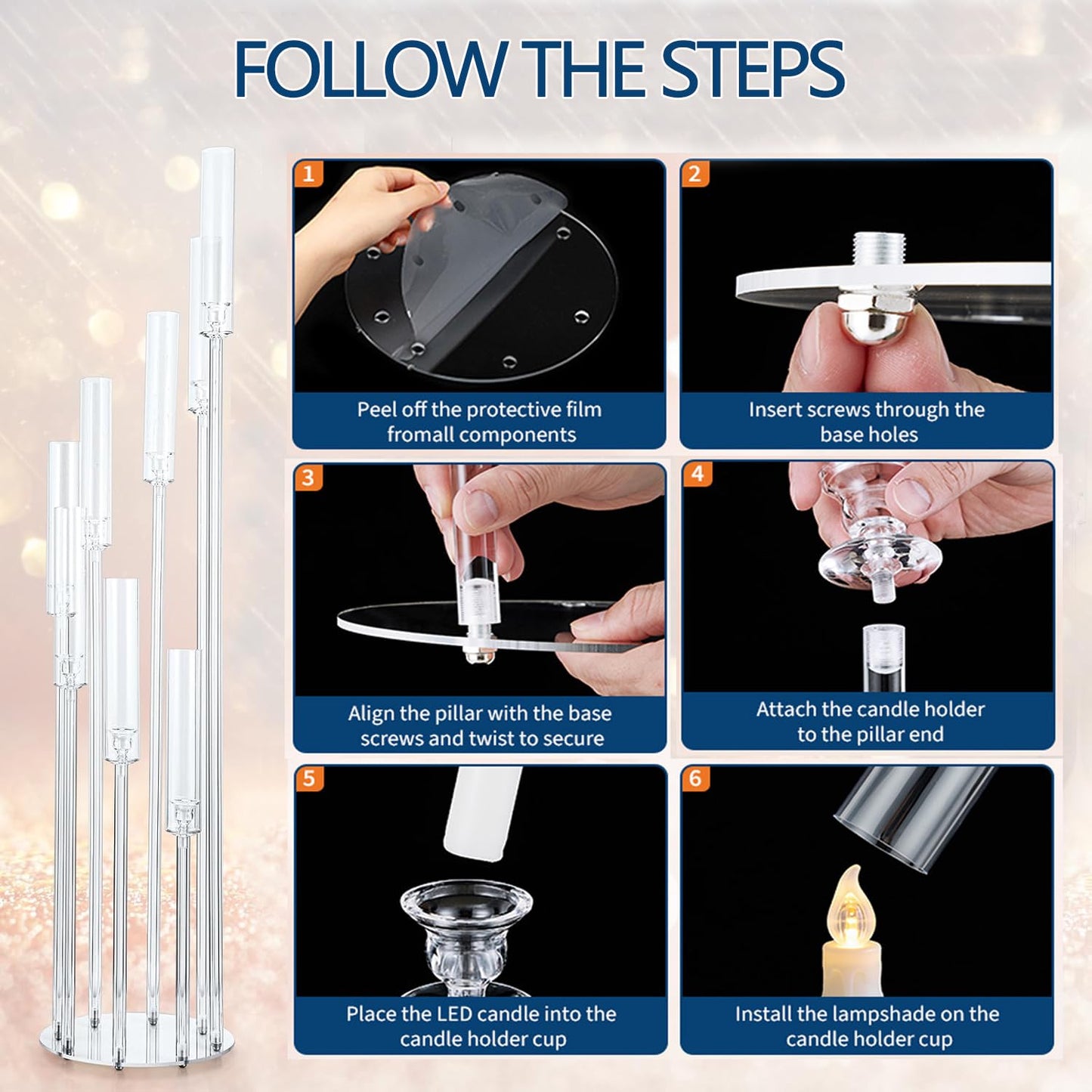 FOLLOW THE STEPS

1
Peel off the protective film fromall components

2
Insert screws through the base holes

3
Align the pillar with the base screws and twist to secure

4
Attach the candle holder to the pillar end

5
Place the LED candle into the candle holder cup

6
Install the lampshade on the candle holder cup