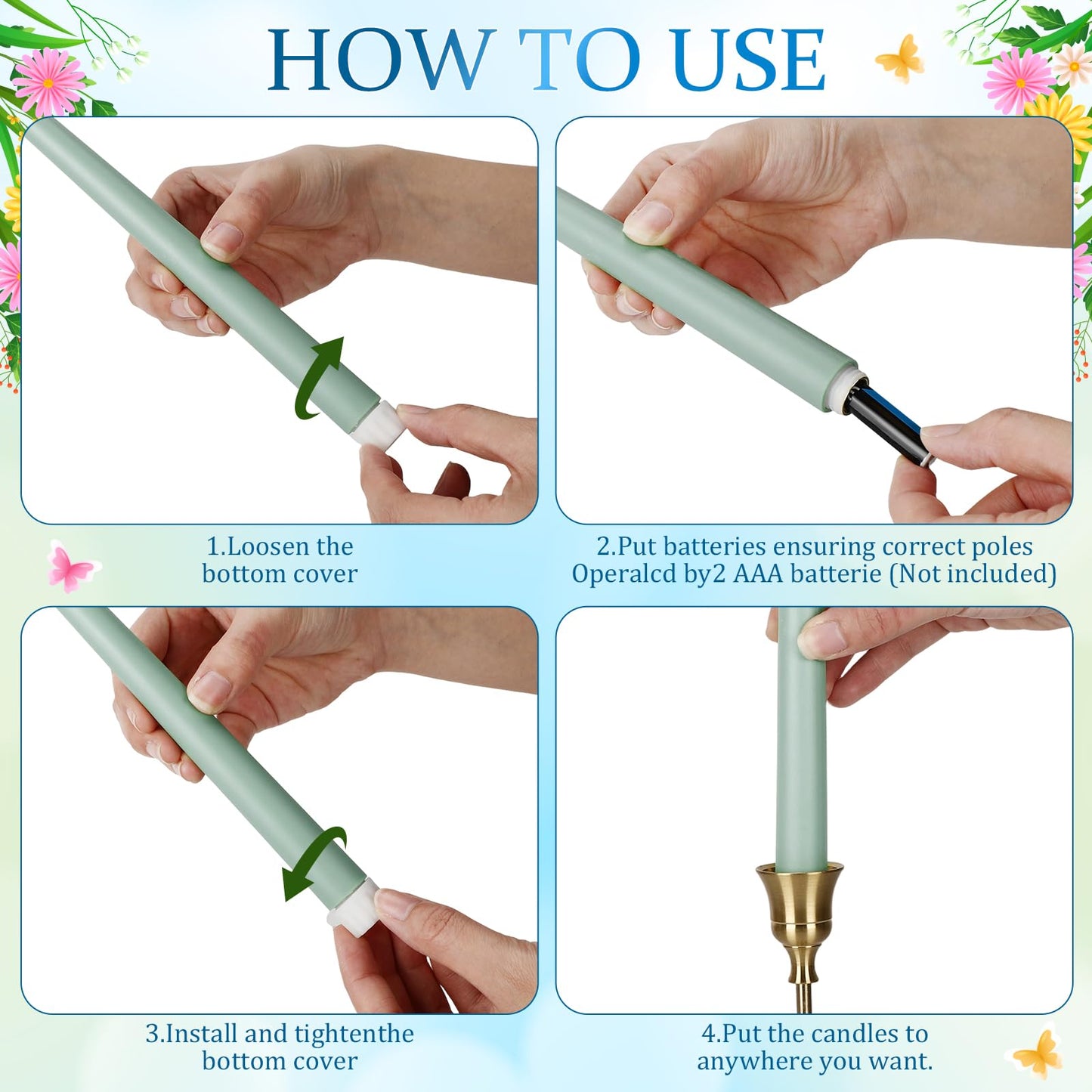 HOW TO USE

1.Loosen the bottom cover

2.Put batteries ensuring correct poles
Operalcd by2 AAA batterie (Not included)

3.Install and tightenthe bottom cover

4.Put the candles to anywhere you want.