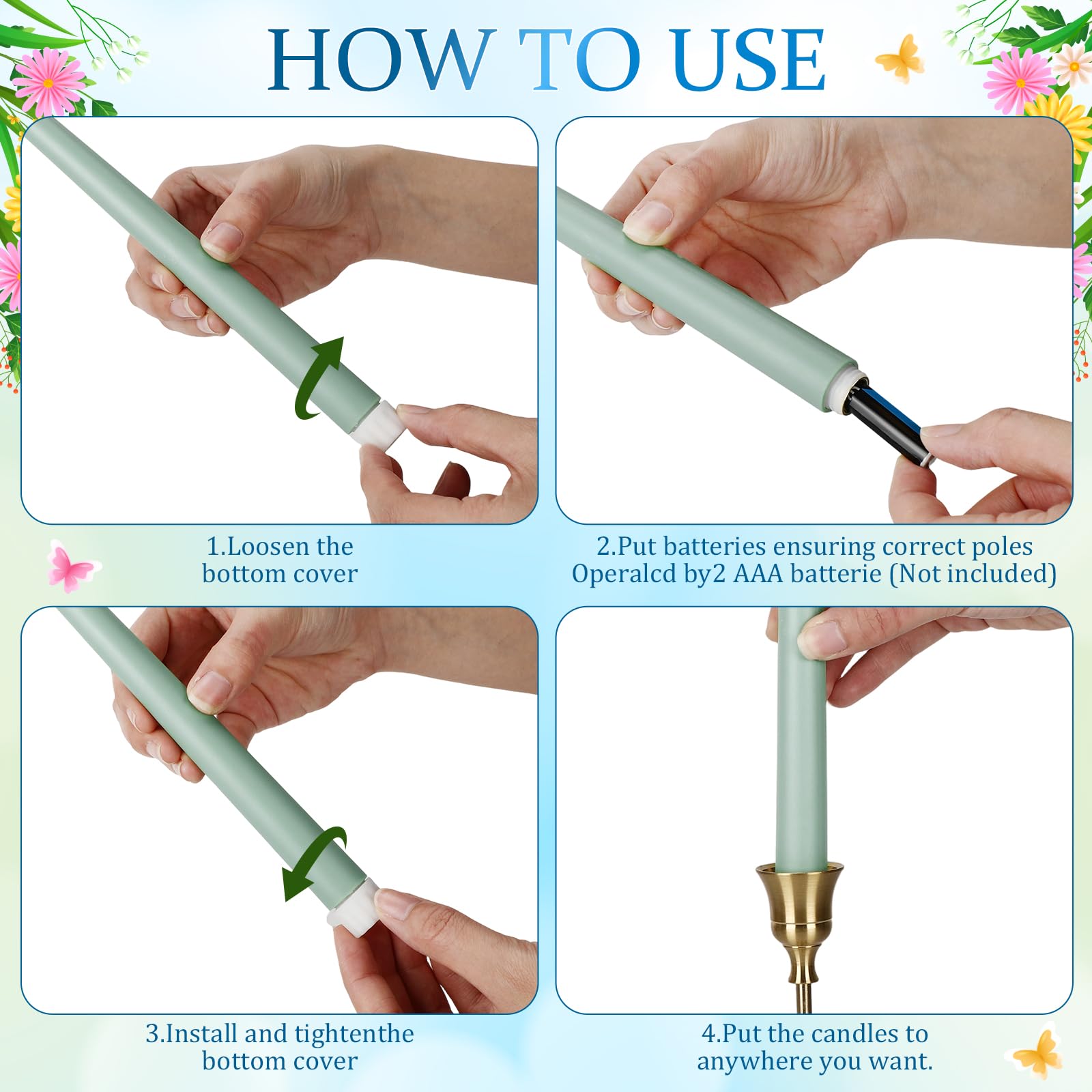 HOW TO USE

1.Loosen the bottom cover

2.Put batteries ensuring correct poles Operalcd by2 AAA batterie (Not included)

3.Install and tightenthe bottom cover

4.Put the candles to anywhere you want.