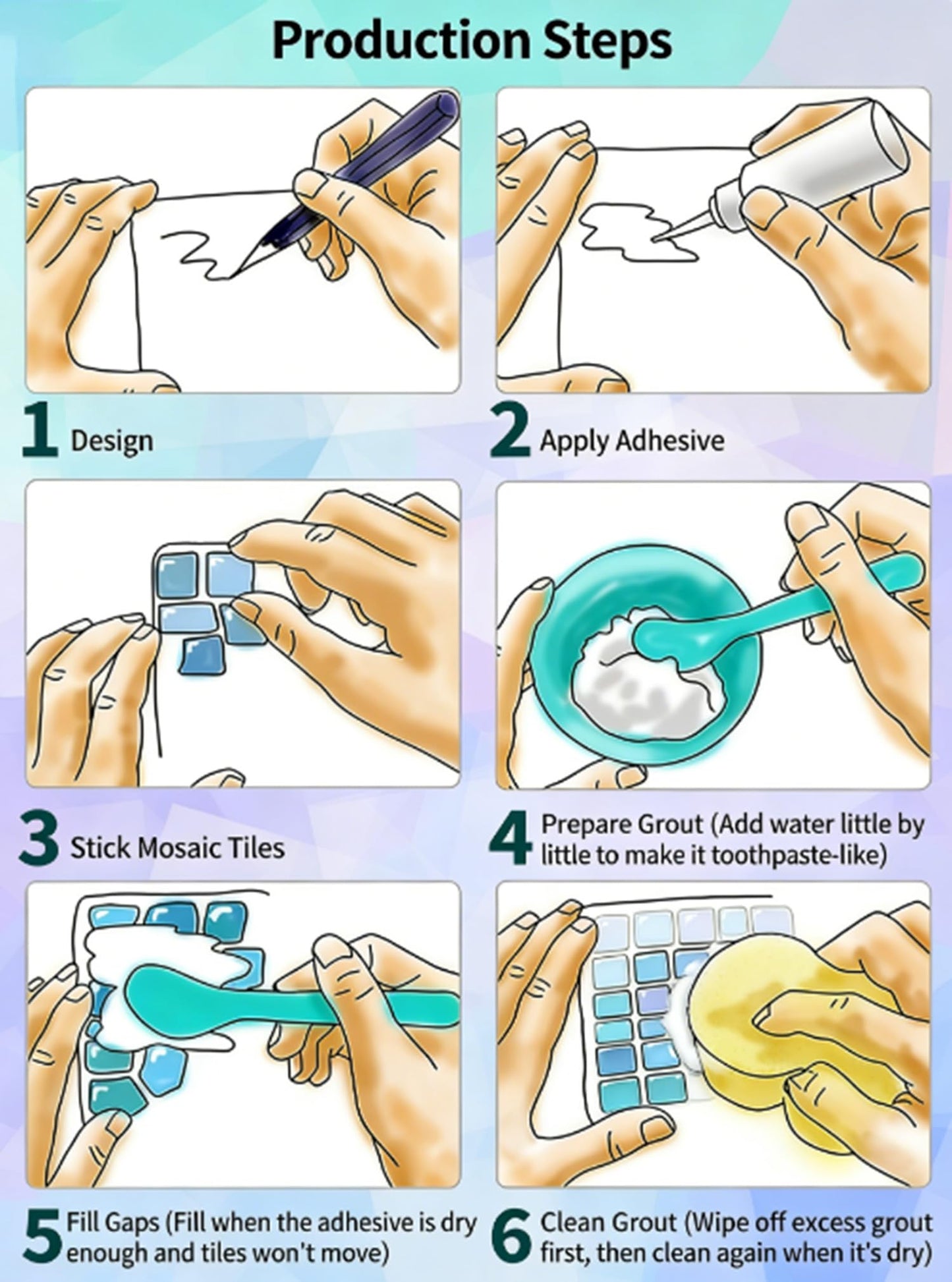 Production Steps

1 Design

2 Apply Adhesive

3 Stick Mosaic Tiles

4 Prepare Grout (Add water little by little to make it toothpaste-like)

5 Fill Gaps (Fill when the adhesive is dry enough and tiles won't move)

6 Clean Grout (Wipe off excess grout first, then clean again when it's dry)