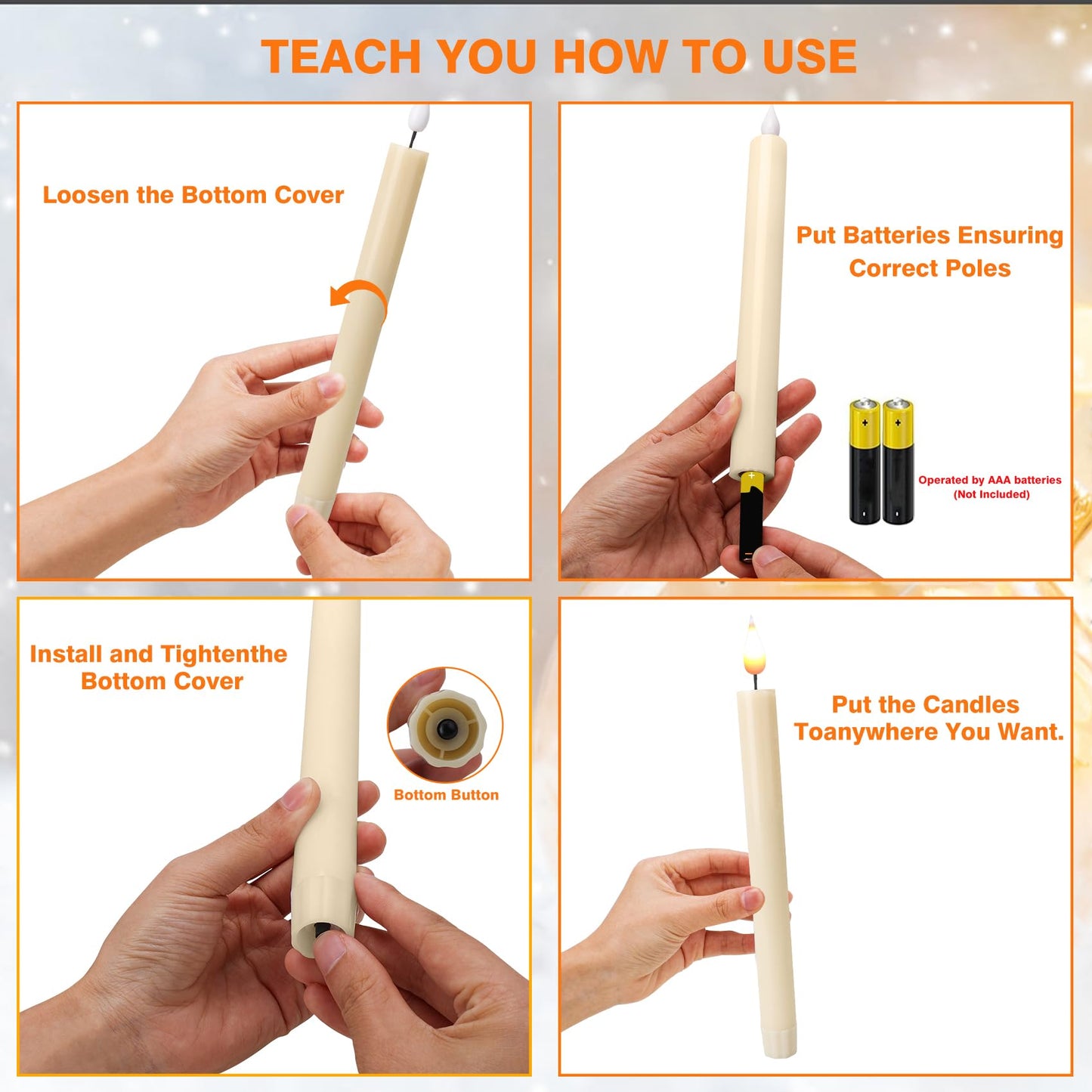 TEACH YOU HOW TO USE

Loosen the Bottom Cover

Put Batteries Ensuring Correct Poles

Operated by AAA batteries (Not Included)

Install and Tightenthe Bottom Cover

Bottom Button

Put the Candles Toanywhere You Want.