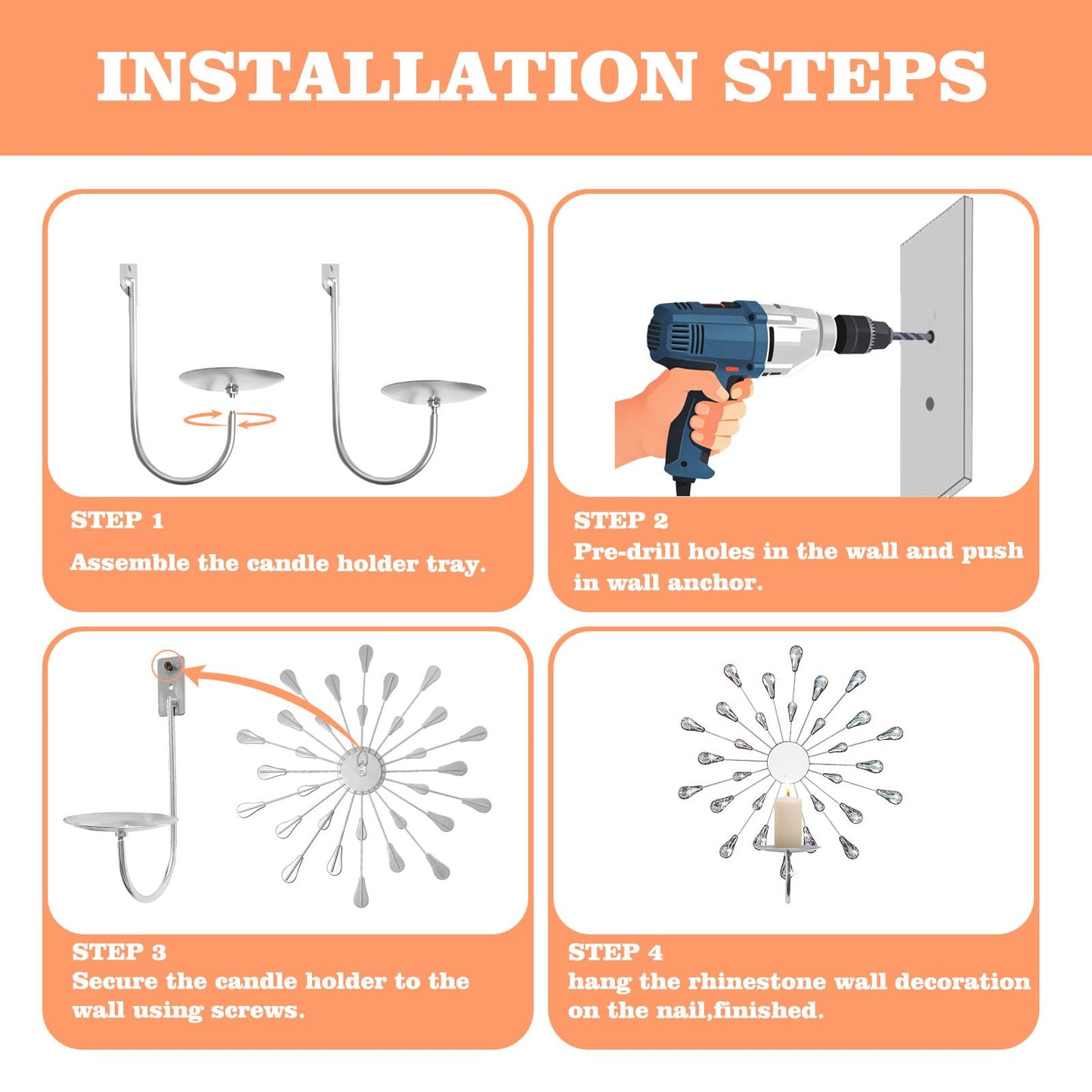 INSTALLATION STEPS

STEP 1
Assemble the candle holder tray.

STEP 2
Pre-drill holes in the wall and push in wall anchor.

STEP 3
Secure the candle holder to the wall using screws.

STEP 4
hang the rhinestone wall decoration on the nail,finished.