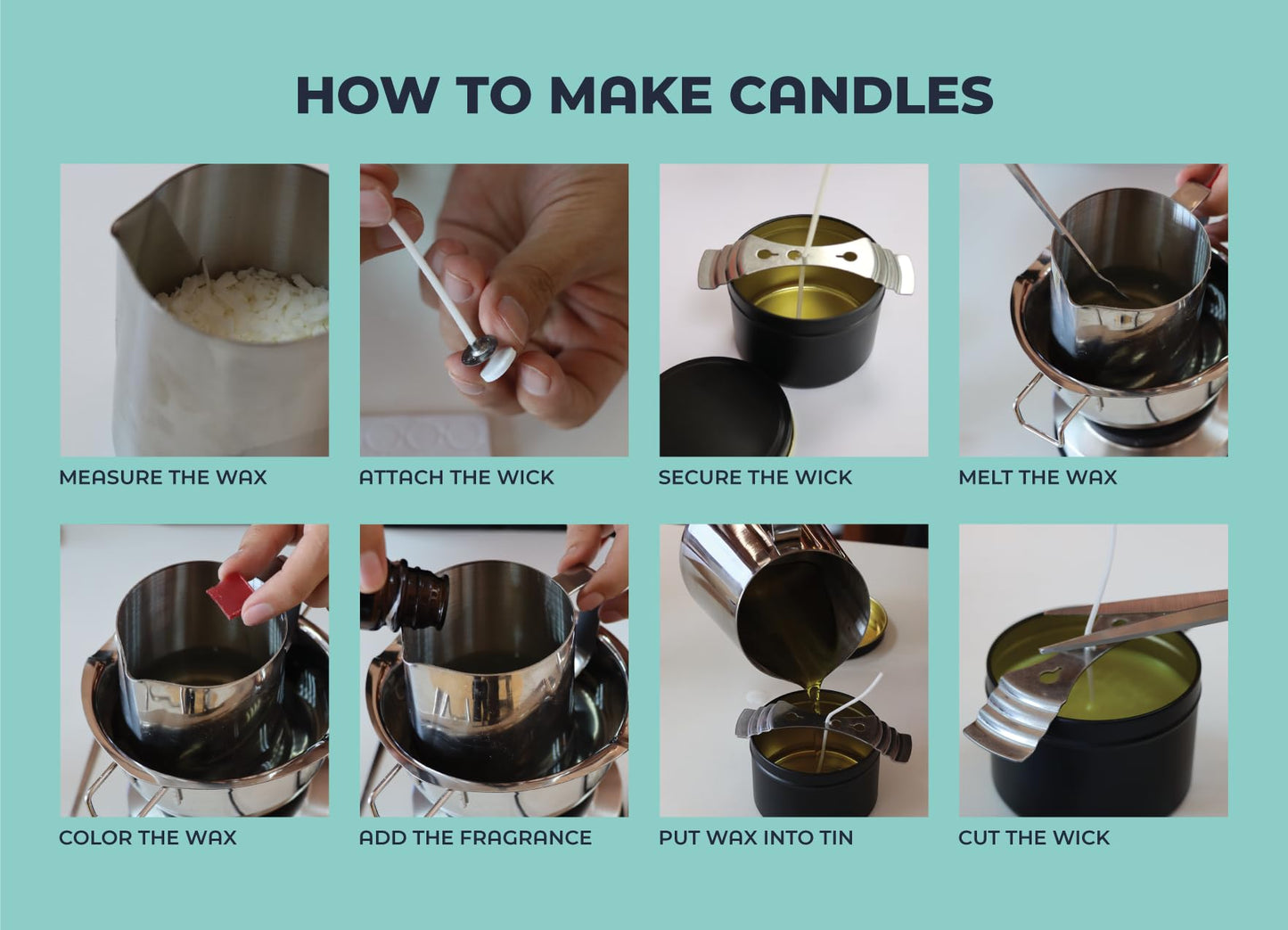 HOW TO MAKE CANDLES

MEASURE THE WAX

ATTACH THE WICK

SECURE THE WICK

MELT THE WAX

COLOR THE WAX

ADD THE FRAGRANCE

PUT WAX INTO TIN

CUT THE WICK