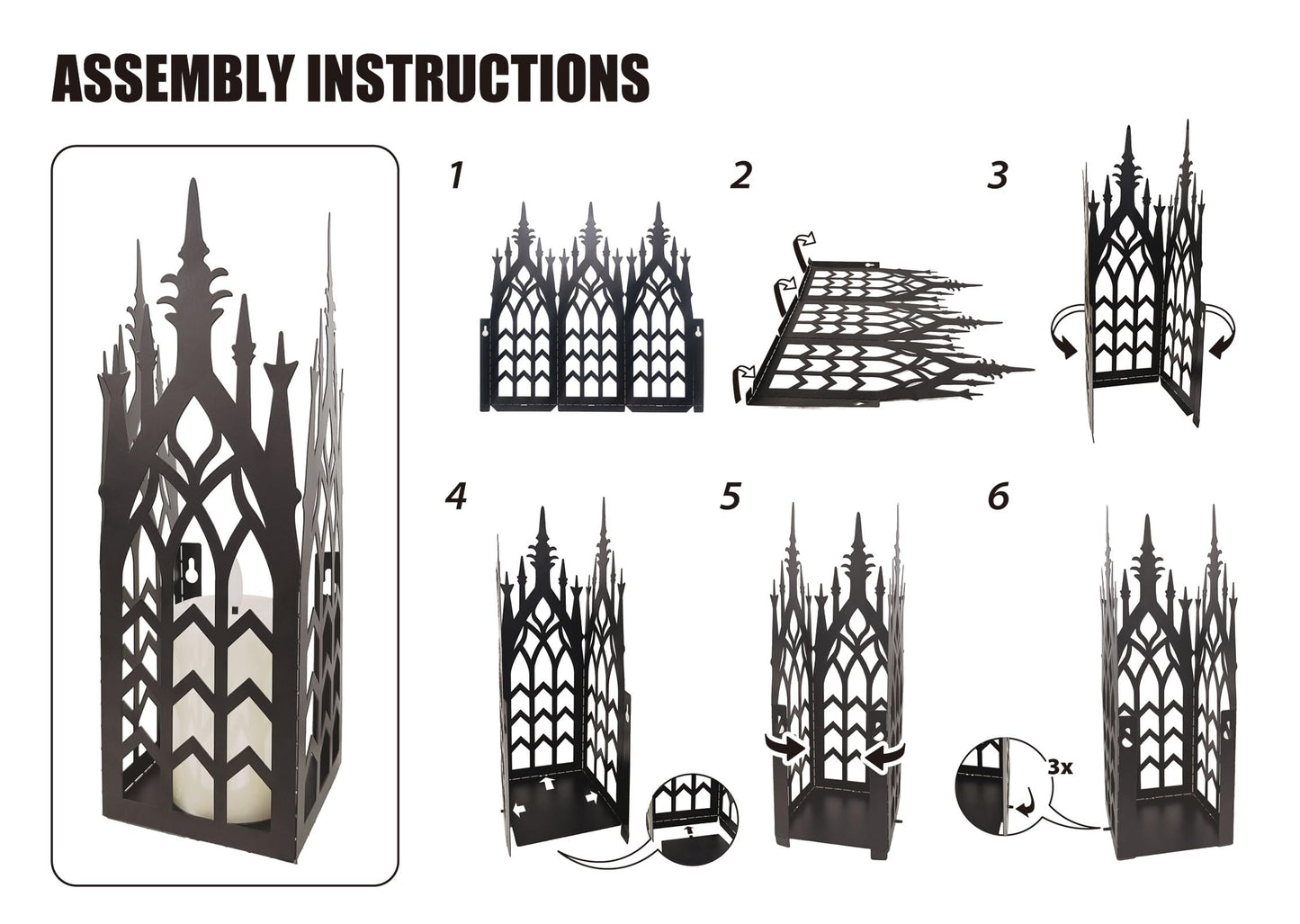 ASSEMBLY INSTRUCTIONS

1

2

3

4

5

6

3x