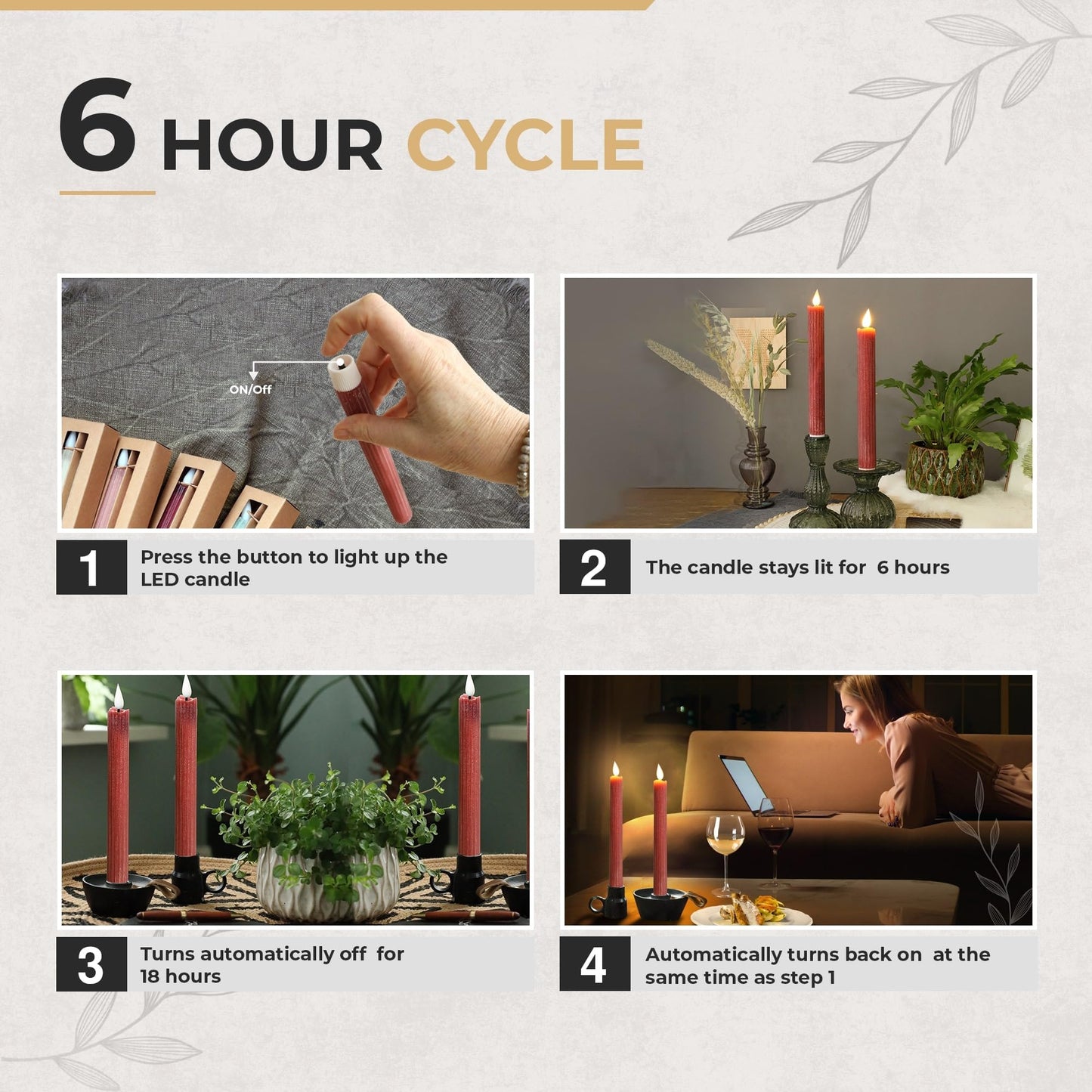 6 HOUR CYCLE

ON/Off

1 Press the button to light up the LED candle

2 The candle stays lit for 6 hours

3 Turns automatically off for 18 hours

4 Automatically turns back on at the same time as step 1