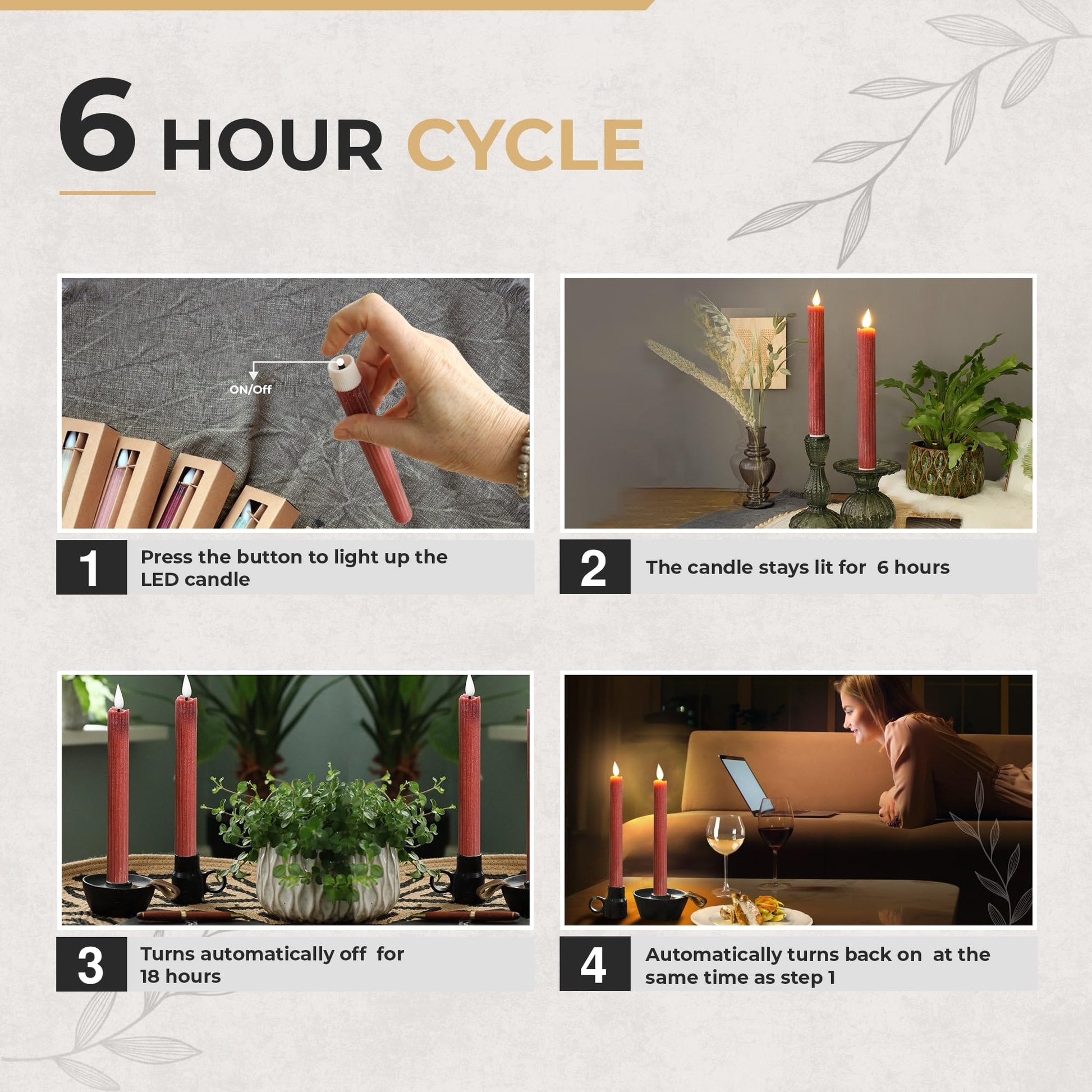 6 HOUR CYCLE

ON/Off

1 Press the button to light up the LED candle

2 The candle stays lit for 6 hours

3 Turns automatically off for 18 hours

4 Automatically turns back on at the same time as step 1