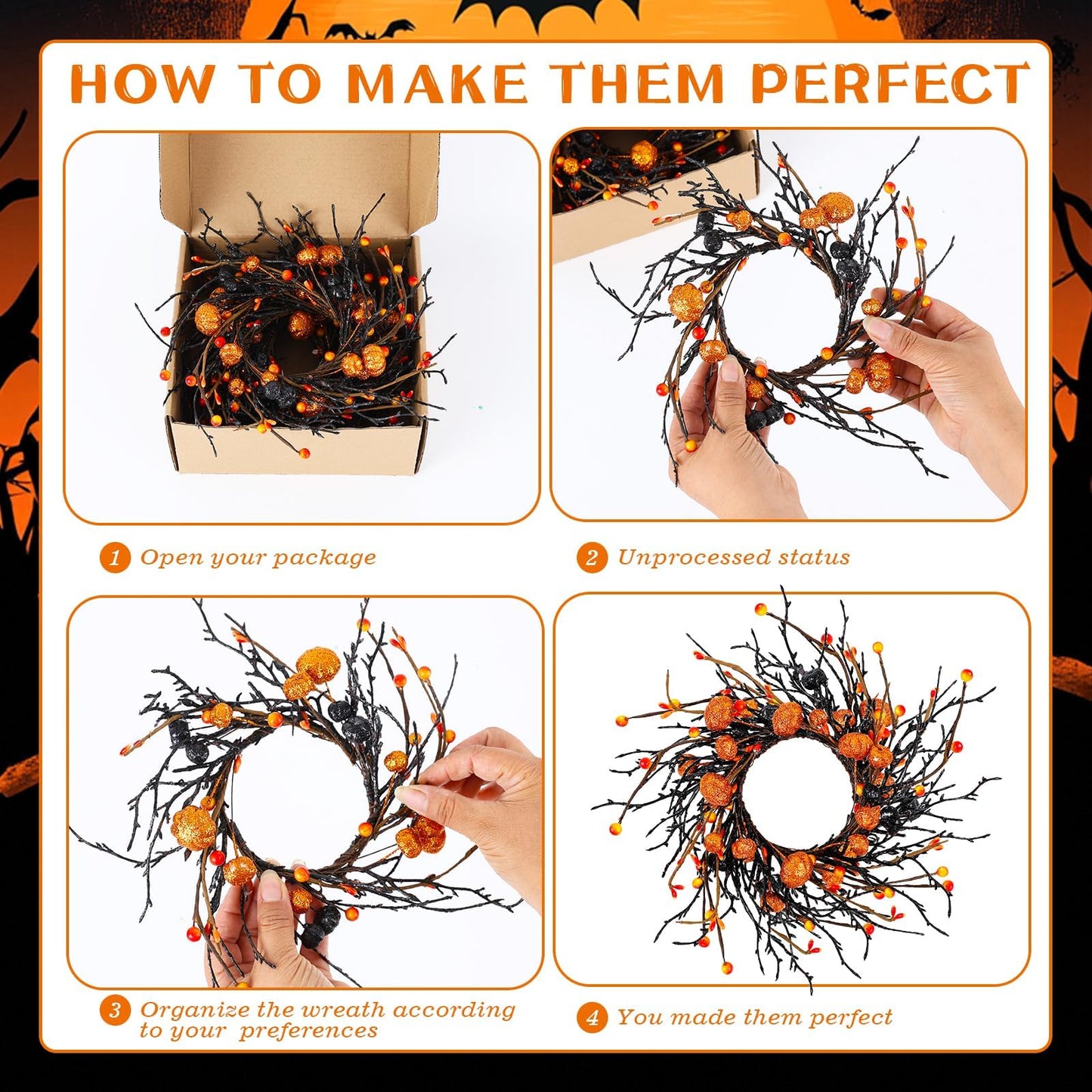 HOW TO MAKE THEM PERFECT

1 Open your package

2 Unprocessed status

3 Organize the wreath according to your preferences

4 You made them perfect